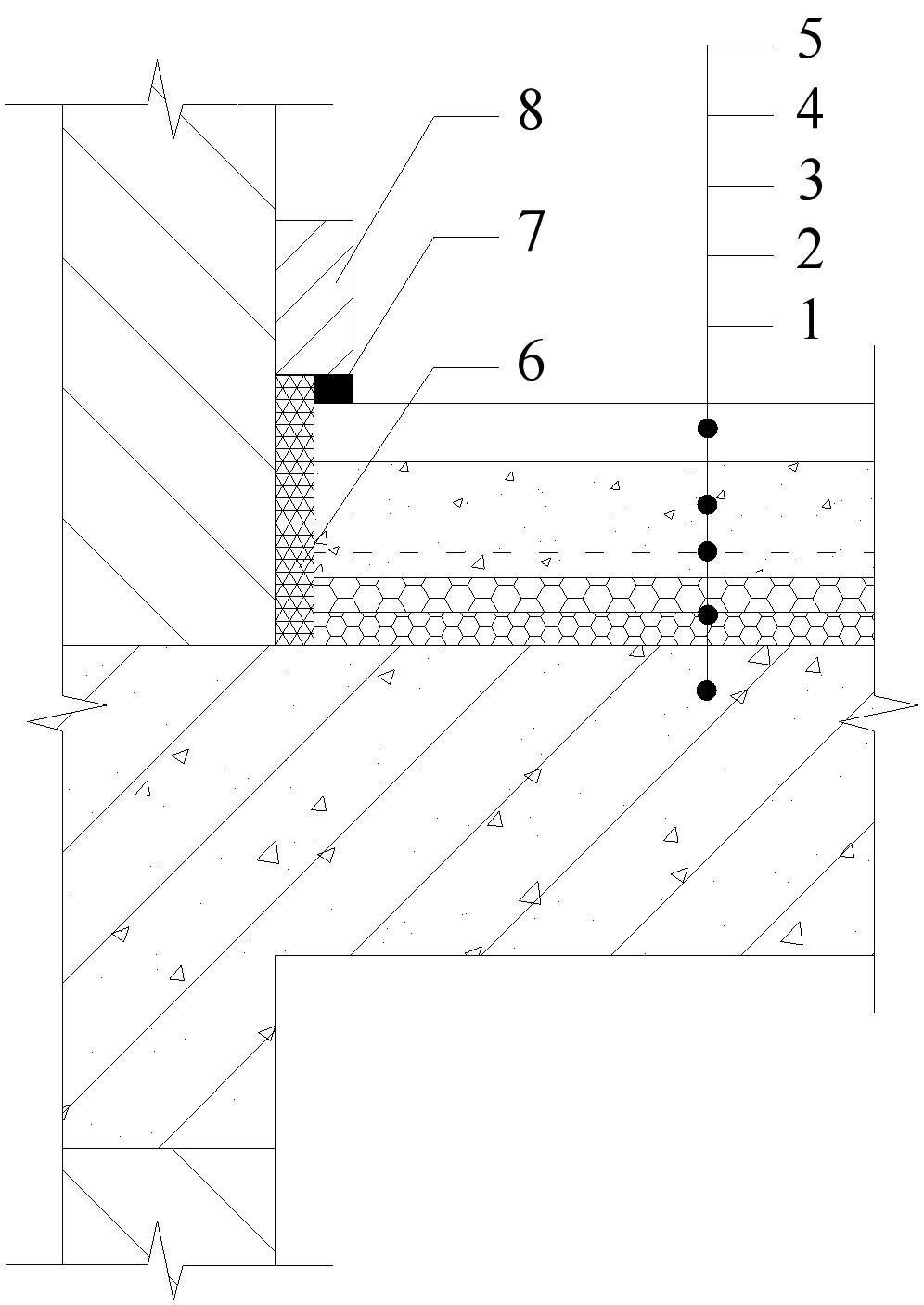 5
4
3
2
1
8
7
6