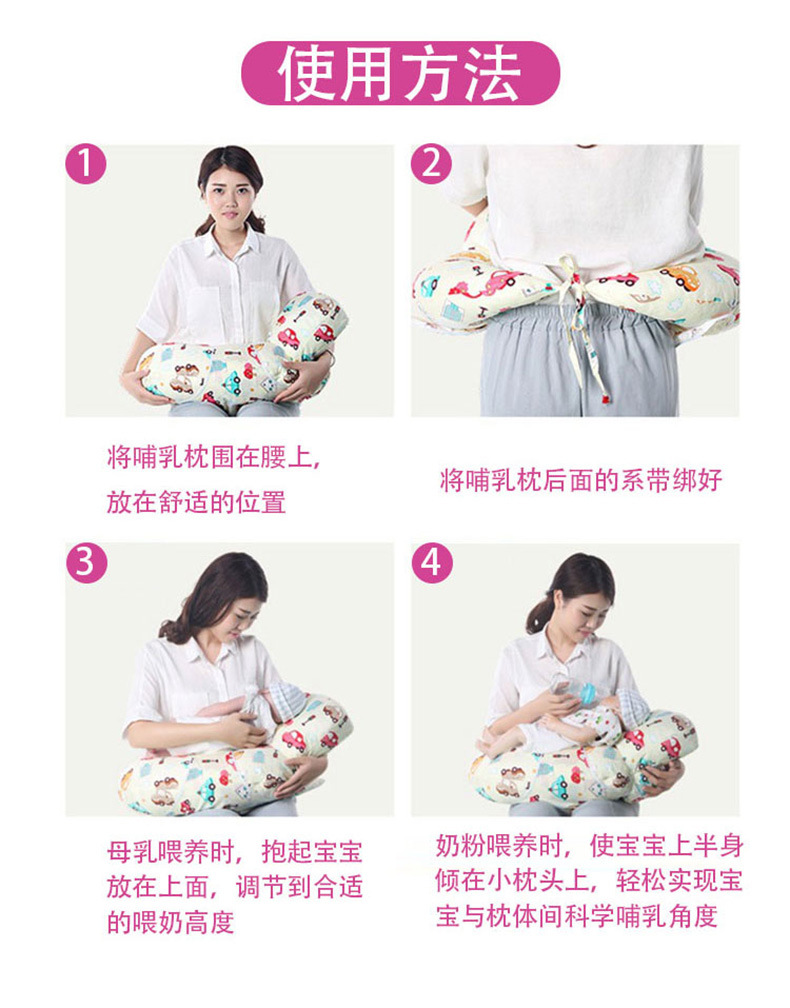 使用方法

1

将哺乳枕围在腰上，放在舒适的位置

2

将哺乳枕后面的系带绑好

3

母乳喂养时，抱起宝宝放在上面，调节到合适的喂奶高度

4

奶粉喂养时，使宝宝上半身倾在小枕头上，轻松实现宝宝与枕体间科学哺乳角度