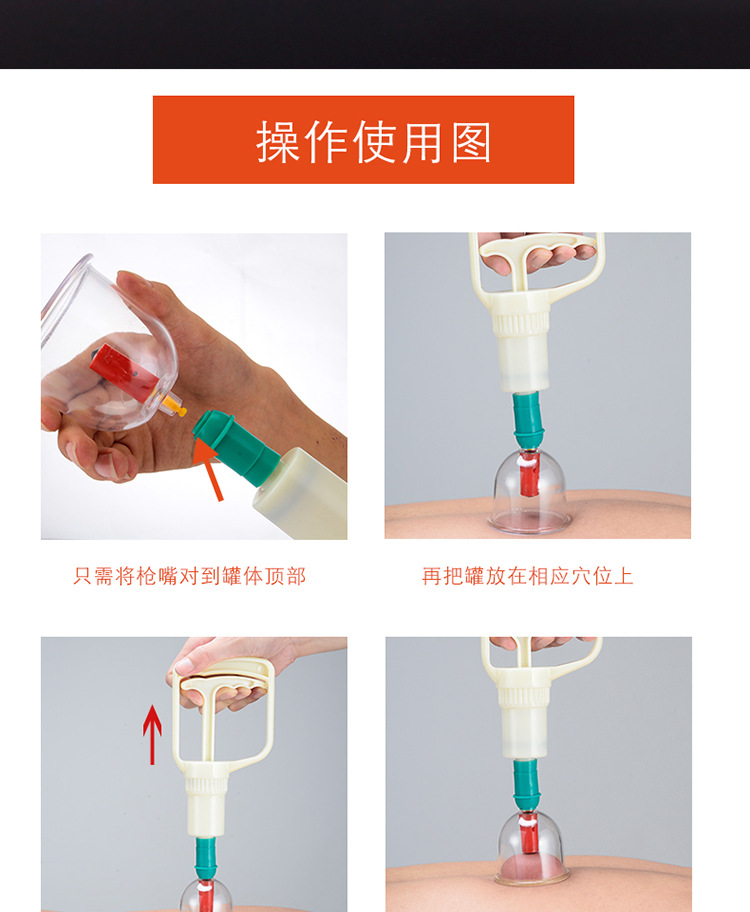 操作使用图

只需将枪嘴对到罐体顶部

再把罐放在相应穴位上