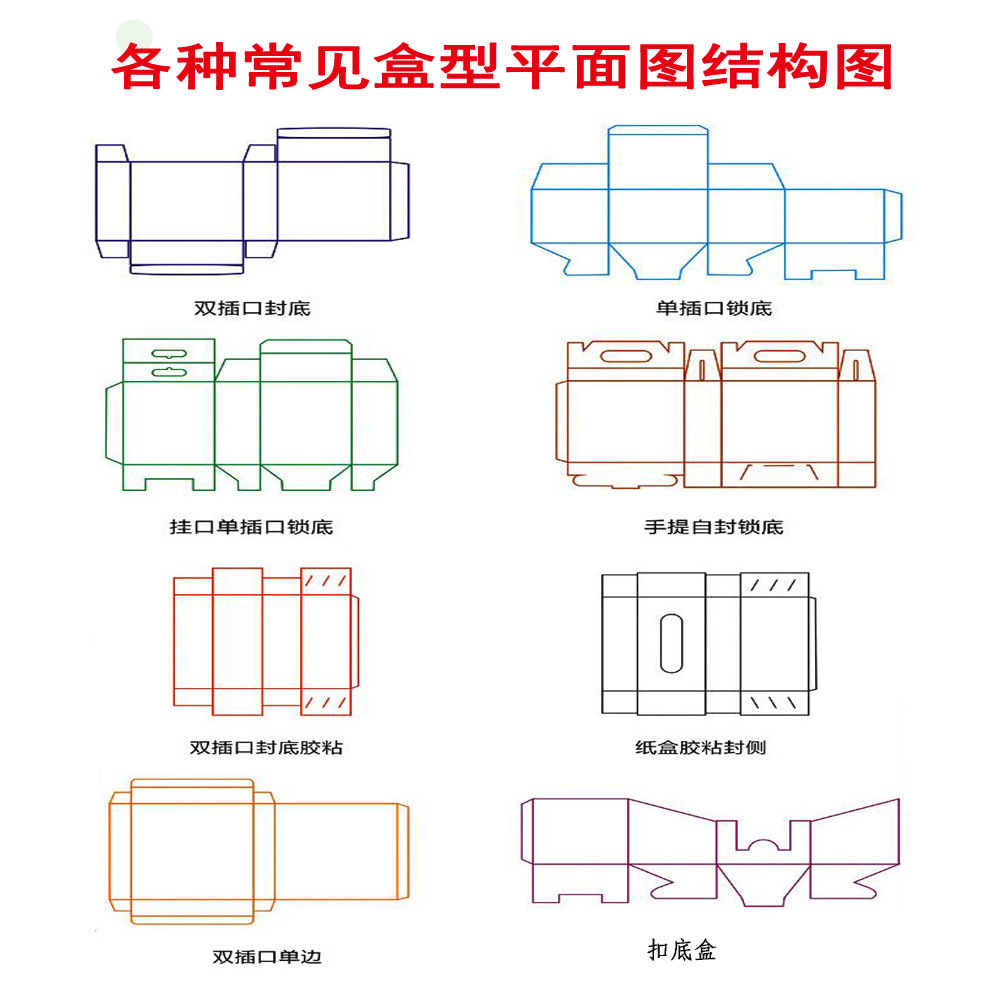 各种常见盒型平面图结构图

双插口封底

单插口锁底

挂口单插口锁底

手提自封锁底

双插口封底胶粘

纸盒胶粘封侧

双插口单边

扣底盒