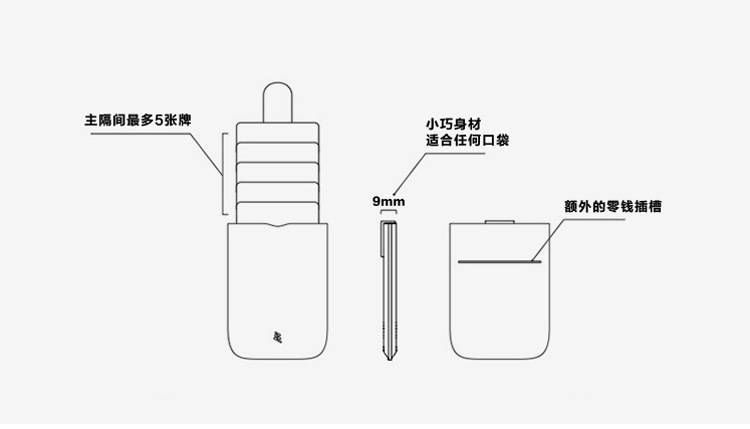 主隔间最多5张牌

小巧身材
适合任何口袋

9mm

额外的零钱插槽