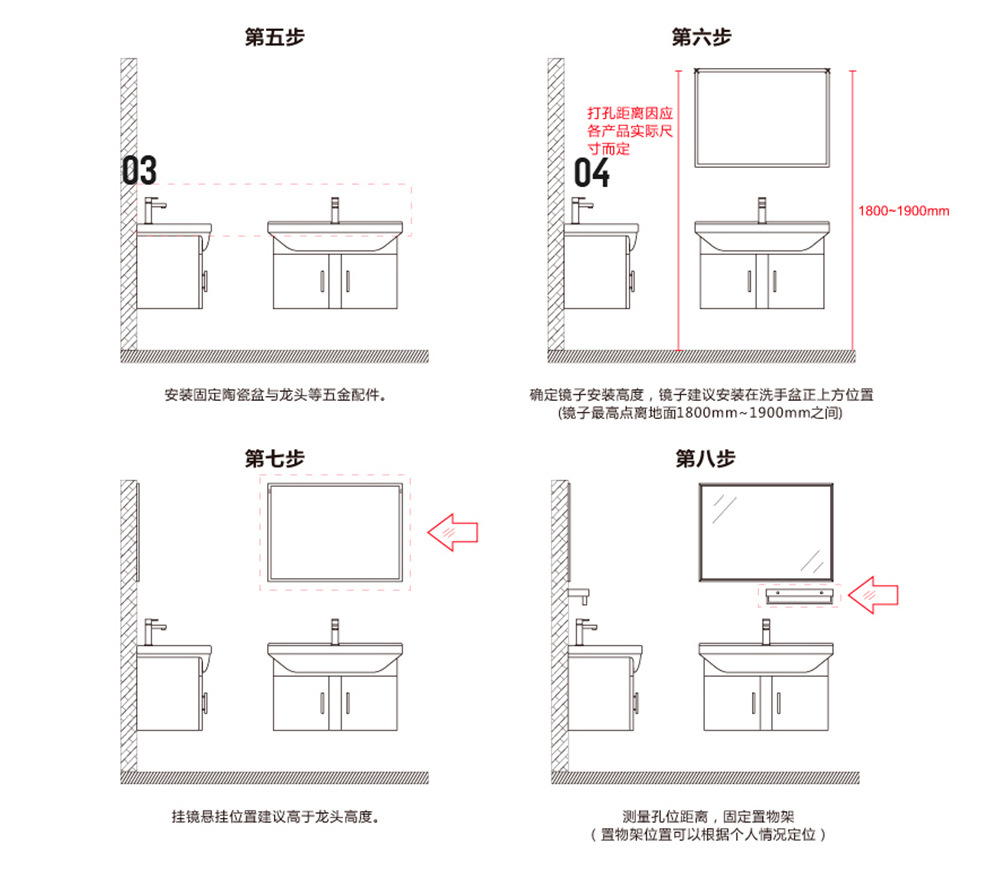 第五步

03

安装固定陶瓷盆与龙头等五金配件。

第六步

打孔距离因应各产品实际尺寸而定

04

1800~1900mm

确定镜子安装高度，镜子建议安装在洗手盆正上方位置
(镜子最高点离地面1800mm~1900mm之间)

第七步

挂镜悬挂位置建议高于龙头高度。

第八步

测量孔位距离，固定置物架
（置物架位置可以根据个人情况定位）