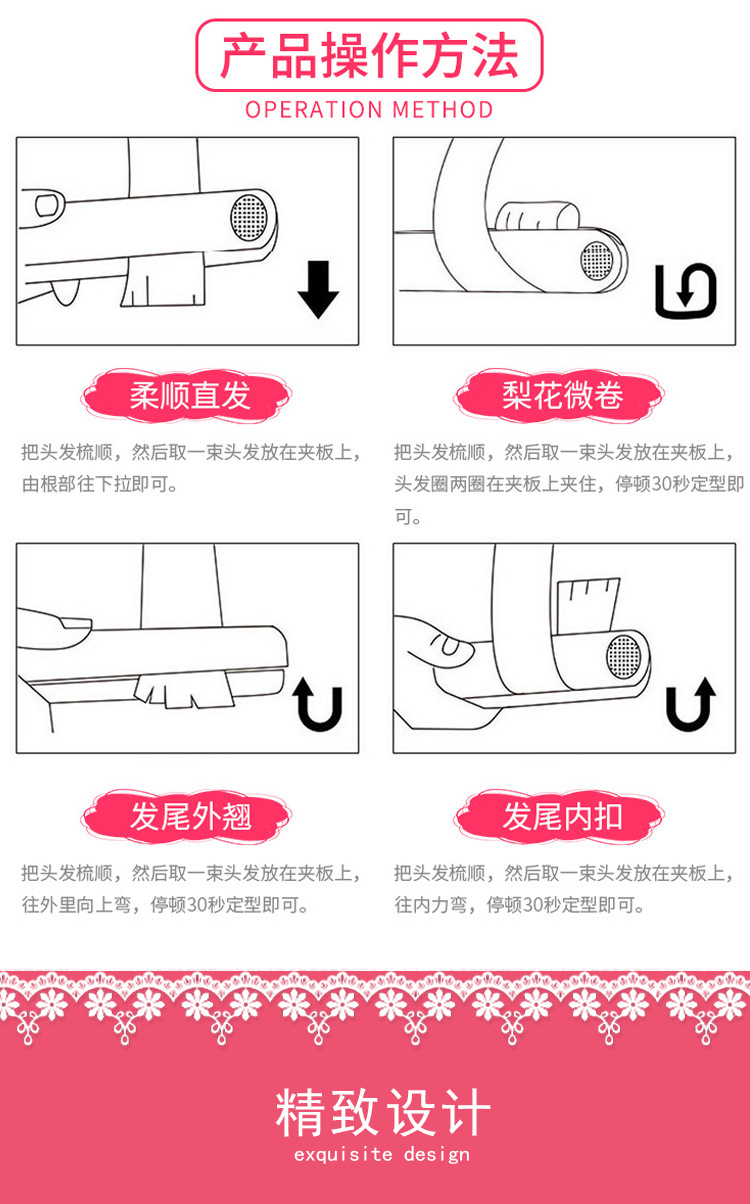 产品操作方法

OPERATION METHOD

柔顺直发

把头发梳顺，然后取一束头发放在夹板上，由根部往下拉即可。

梨花微卷

把头发梳顺，然后取一束头发放在夹板上，头发圈两圈在夹板上夹住，停顿30秒定型即可。

发尾外翘

把头发梳顺，然后取一束头发放在夹板上，往外里向上弯，停顿30秒定型即可。

发尾内扣

把头发梳顺，然后取一束头发放在夹板上，往内力弯，停顿30秒定型即可。

精致设计

exquisite design