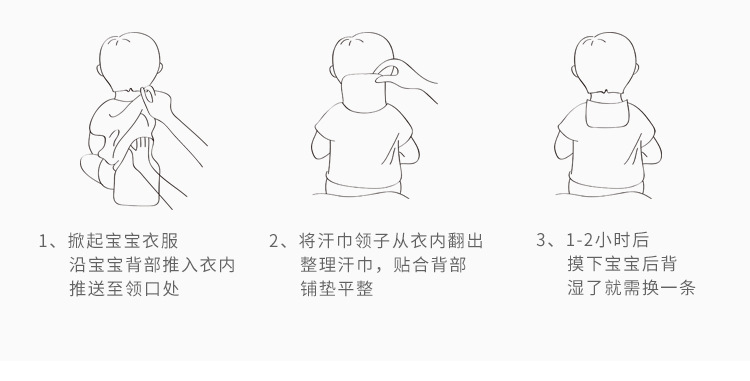 1、掀起宝宝衣服
沿宝宝背部推入衣内
推送至领口处

2、将汗巾领子从衣内翻出
整理汗巾，贴合背部
铺垫平整

3、1-2小时后
摸下宝宝后背
湿了就需换一条