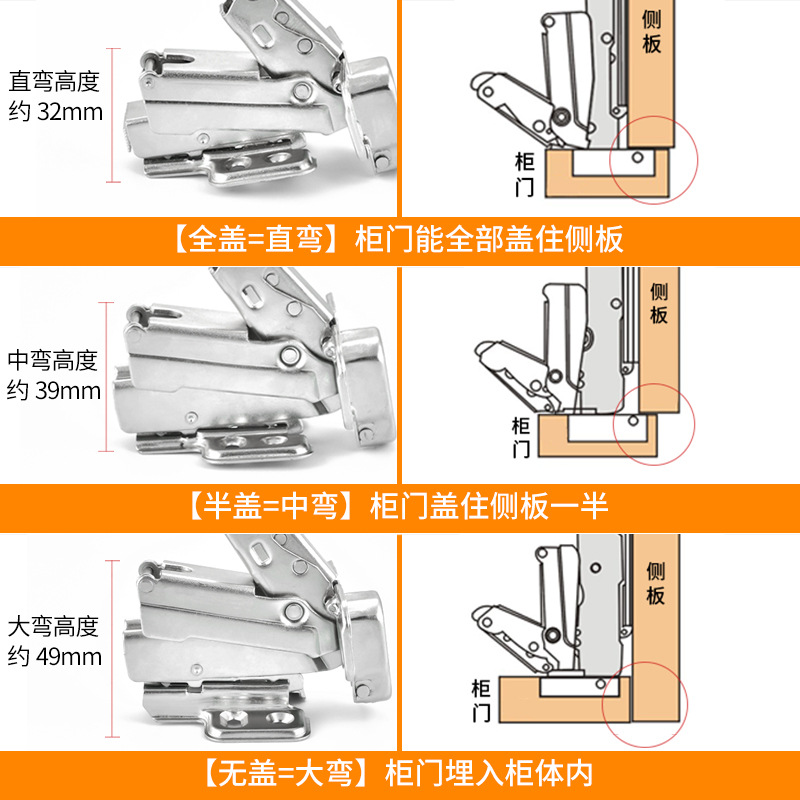 直弯高度
约 32mm

侧板

柜门

【全盖=直弯】柜门能全部盖住侧板

中弯高度
约 39mm

侧板

柜门

【半盖=中弯】柜门盖住侧板一半

大弯高度
约 49mm

侧板

柜门

【无盖=大弯】柜门埋入柜体内