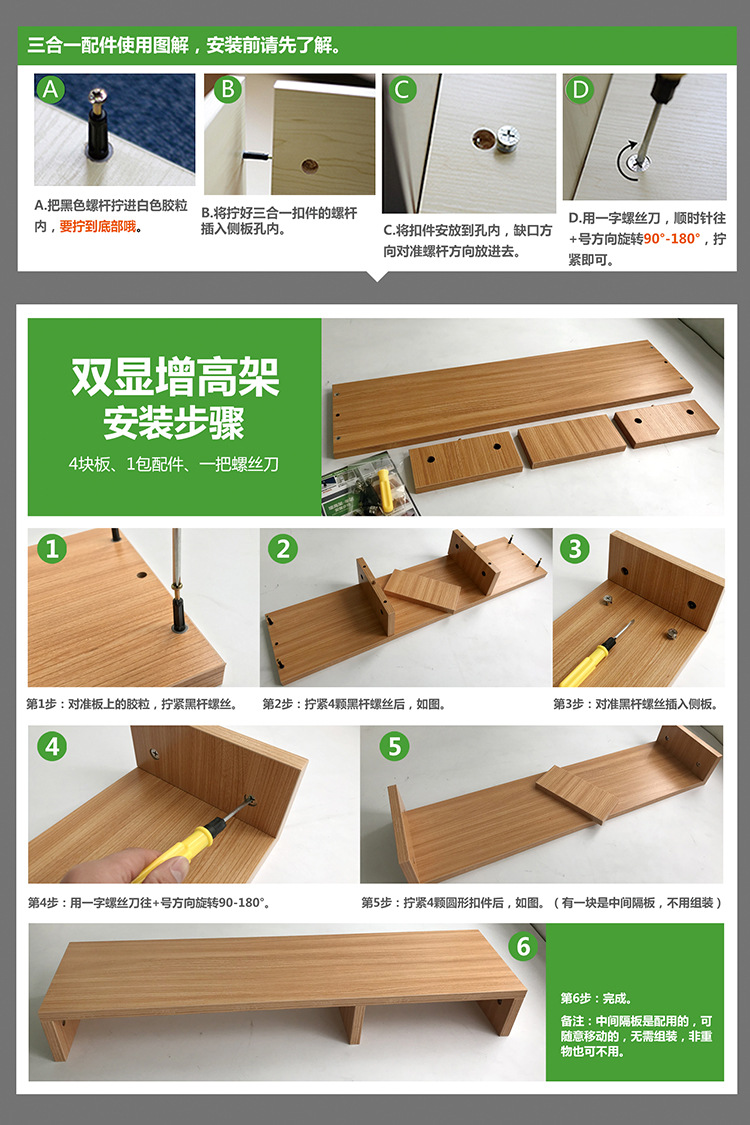 三合一配件使用图解，安装前请先了解。

A

A.把黑色螺杆拧进白色胶粒内，要拧到底部哦。

B

B.将拧好三合一扣件的螺杆插入侧板孔内。

C

C.将扣件安放到孔内，缺口方向对准螺杆方向放进去。

D

D.用一字螺丝刀，顺时针往+号方向旋转90°-180°，拧紧即可。

双显增高架
安装步骤

4块板、1包配件、一把螺丝刀

1

第1步：对准板上的胶粒，拧紧黑杆螺丝。

2

第2步：拧紧4颗黑杆螺丝后，如图。

3

第3步：对准黑杆螺丝插入侧板。

4

第4步：用一字螺丝刀往+号方向旋转90-180°。

5

第5步：拧紧4颗圆形扣件后，如图。（有一块是中间隔板，不用组装）

6

第6步：完成。

备注：中间隔板是配用的，可随意移动的，无需组装，非重物也可不用。