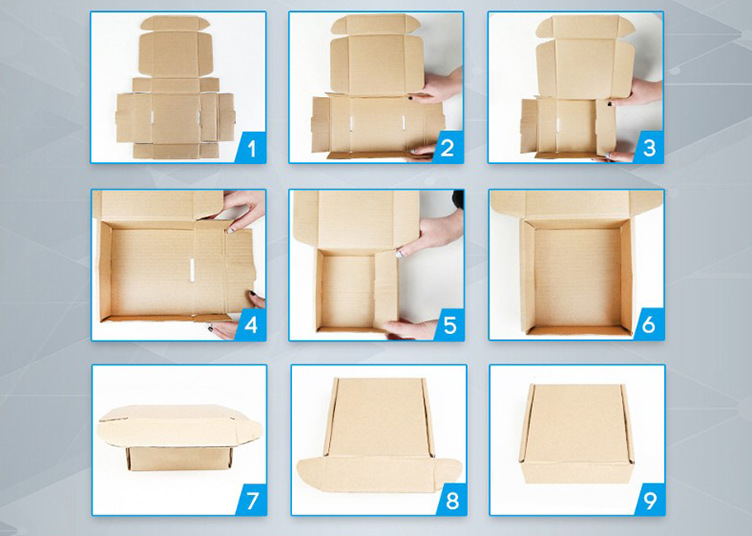 1
2
3
4
5
6
7
8
9