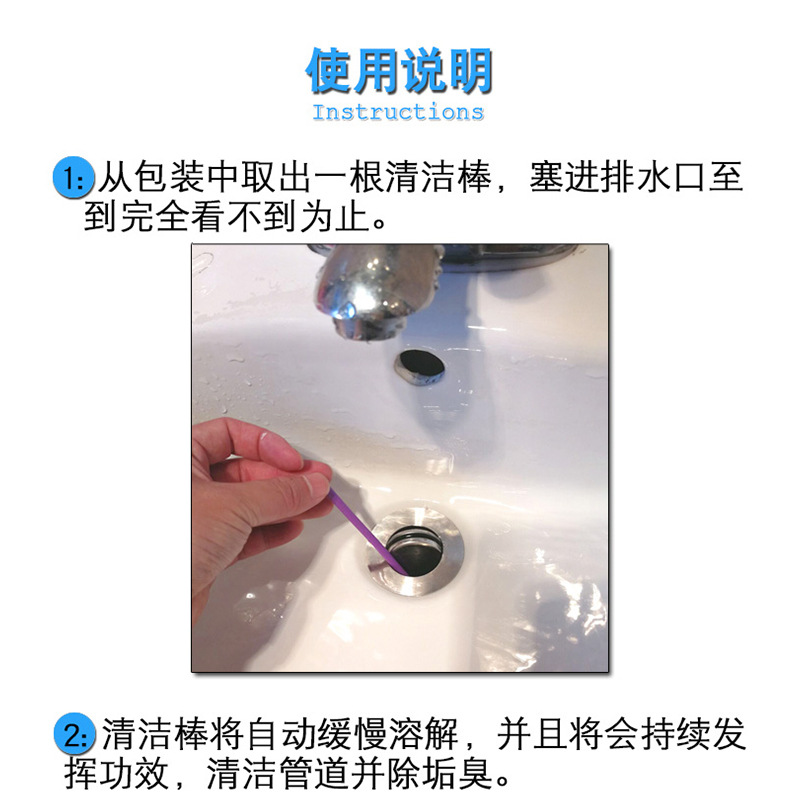 使用说明
Instructions

1: 从包装中取出一根清洁棒，塞进排水口至到完全看不到为止。

2: 清洁棒将自动缓慢溶解，并且将会持续发挥功效，清洁管道并除垢臭。