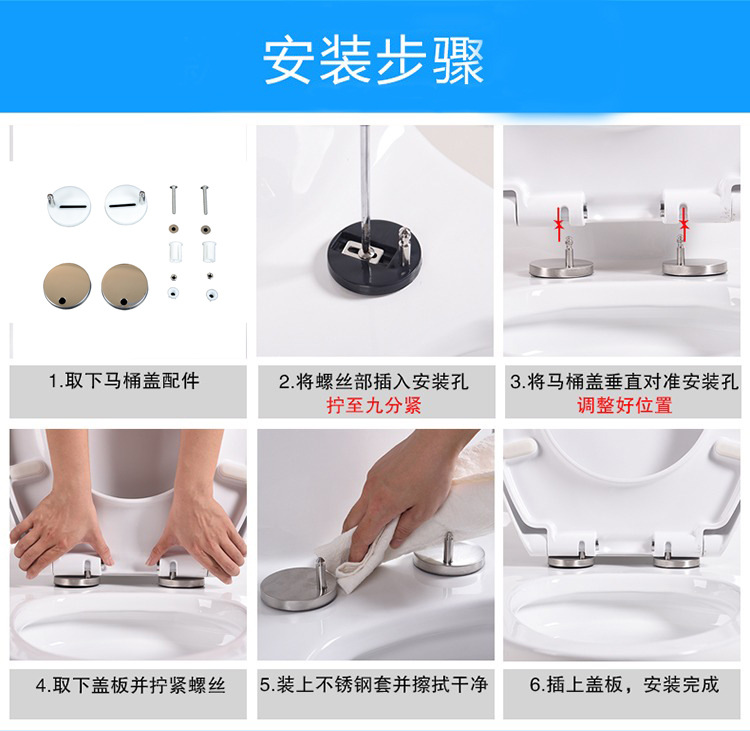 安装步骤

1.取下马桶盖配件

2.将螺丝部插入安装孔
拧至九分紧

3.将马桶盖垂直对准安装孔
调整好位置

4.取下盖板并拧紧螺丝

5.装上不锈钢套并擦拭干净

6.插上盖板，安装完成