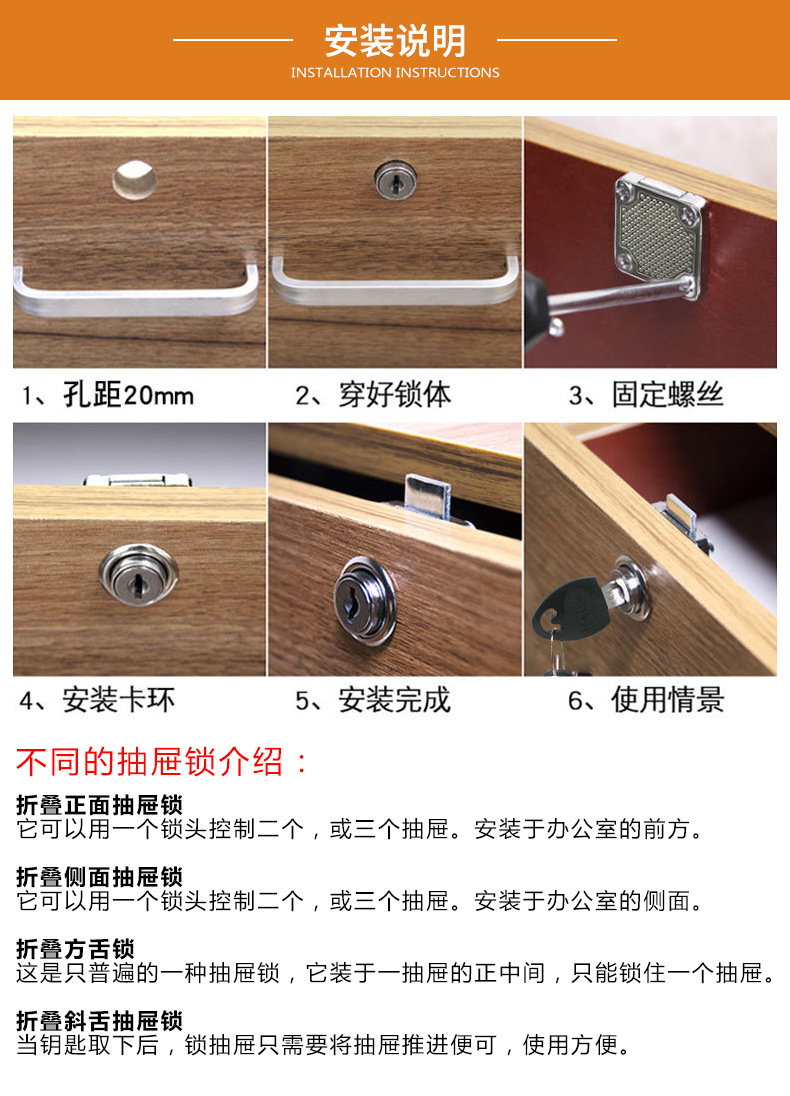 安装说明
INSTALLATION INSTRUCTIONS

1、孔距20mm

2、穿好锁体

3、固定螺丝

4、安装卡环

5、安装完成

6、使用情景

不同的抽屉锁介绍：

折叠正面抽屉锁
它可以用一个锁头控制二个，或三个抽屉。安装于办公室的前方。

折叠侧面抽屉锁
它可以用一个锁头控制二个，或三个抽屉。安装于办公室的侧面。

折叠方舌锁
这是只普遍的一种抽屉锁，它装于一抽屉的正中间，只能锁住一个抽屉。

折叠斜舌抽屉锁
当钥匙取下后，锁抽屉只需要将抽屉推进便可，使用方便。