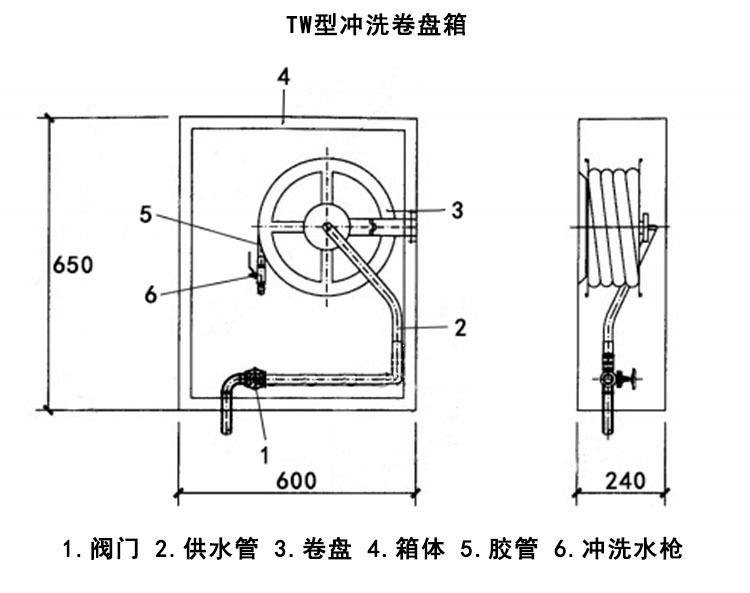 TW型冲洗卷盘箱

4

5

3

650

6

2

1

600

240

1. 阀门 2. 供水管 3. 卷盘 4. 箱体 5. 胶管 6. 冲洗水枪