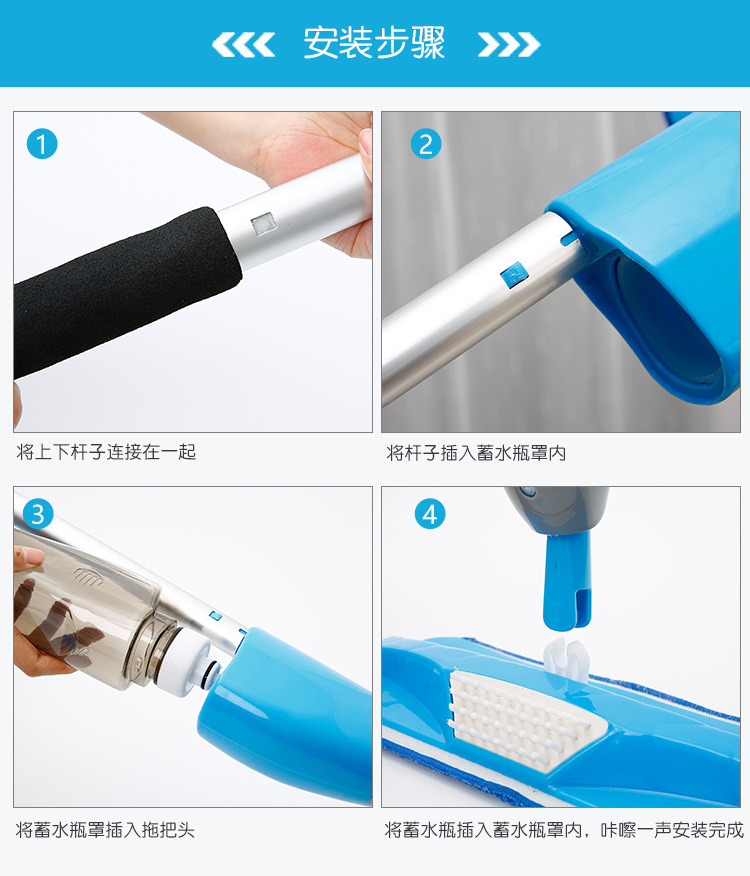 安装步骤

1

将上下杆子连接在一起

2

将杆子插入蓄水瓶罩内

3

将蓄水瓶罩插入拖把头

4

将蓄水瓶插入蓄水瓶罩内，咔嚓一声安装完成