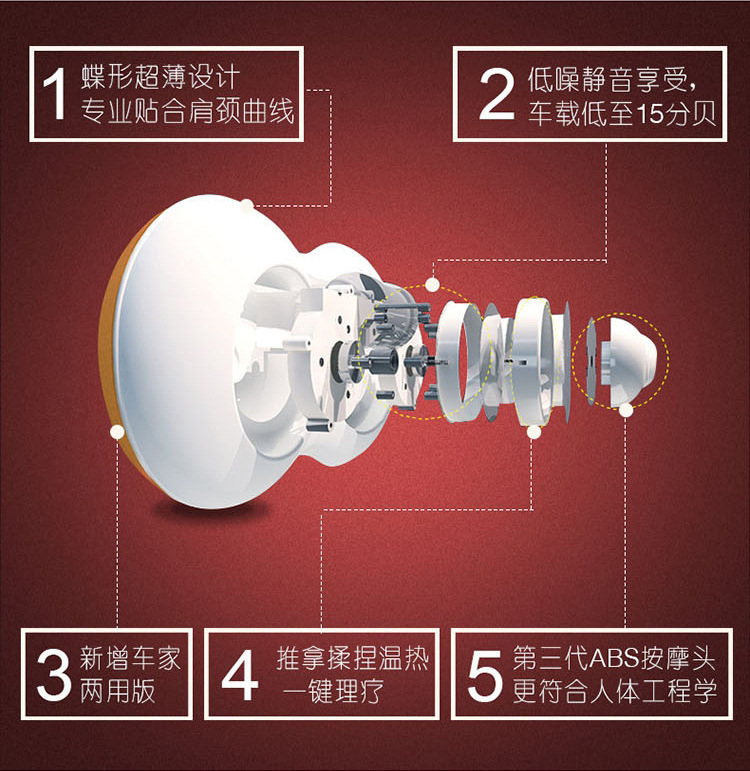 1 蝶形超薄设计
专业贴合肩颈曲线

2 低噪静音享受，
车载低至15分贝

3 新增车家
两用版

4 推拿揉捏温热
一键理疗

5 第三代ABS按摩头
更符合人体工程学