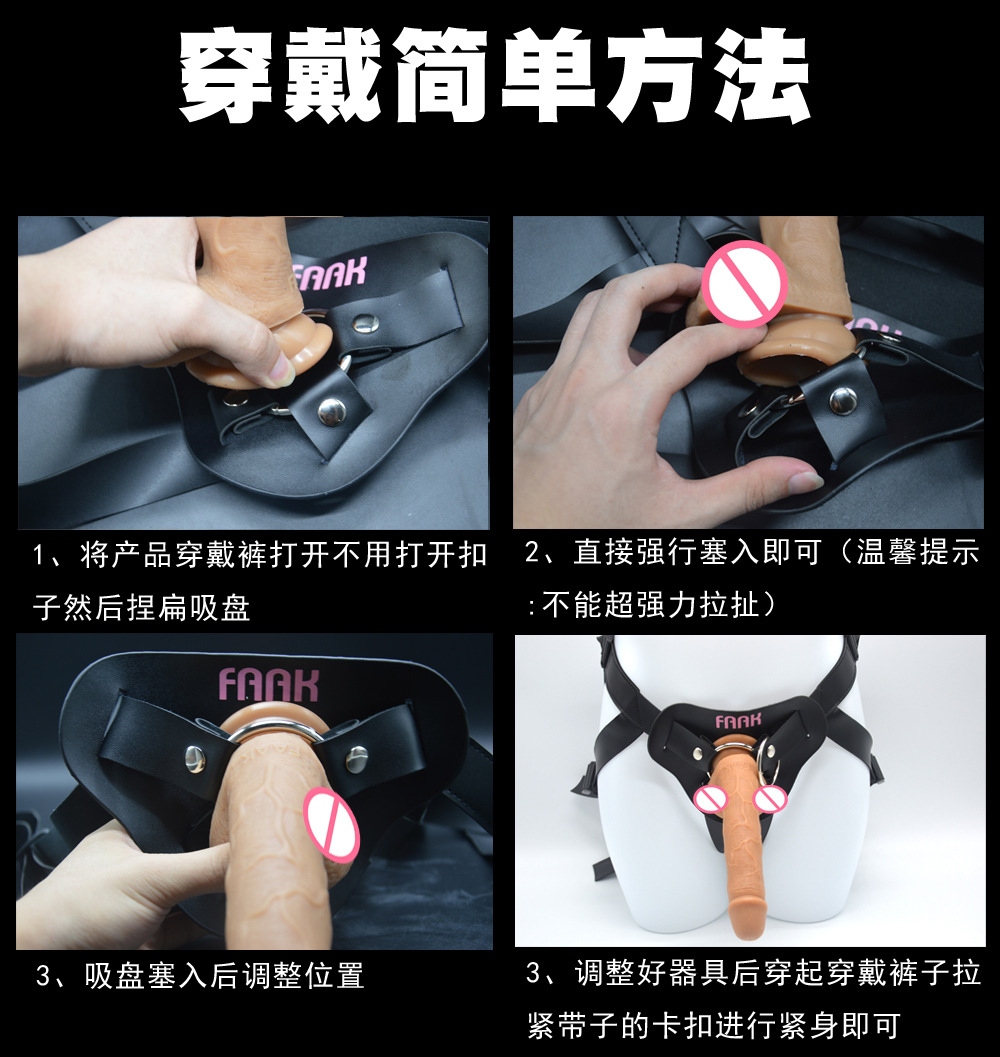 穿戴简单方法

FAAK

1、将产品穿戴裤打开不用打开扣子然后捏扁吸盘

2、直接强行塞入即可（温馨提示:不能超强力拉扯）

FAAK

3、吸盘塞入后调整位置

FAAK

3、调整好器具后穿起穿戴裤子拉紧带子的卡扣进行紧身即可