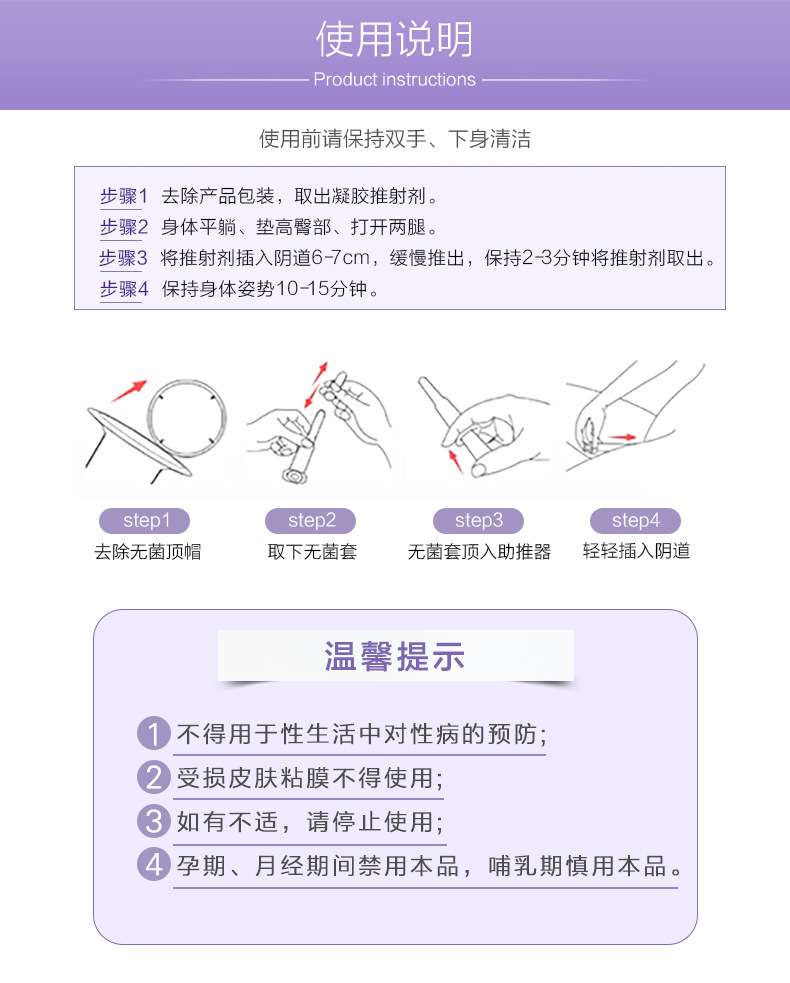 使用说明

Product instructions

使用前请保持双手、下身清洁

步骤1 去除产品包装，取出凝胶推射剂。
步骤2 身体平躺、垫高臀部、打开两腿。
步骤3 将推射剂插入阴道6-7cm，缓慢推出，保持2-3分钟将推射剂取出。
步骤4 保持身体姿势10-15分钟。

step1
去除无菌顶帽

step2
取下无菌套

step3
无菌套顶入助推器

step4
轻轻插入阴道

温馨提示

1 不得用于性生活中对性病的预防;
2 受损皮肤粘膜不得使用;
3 如有不适，请停止使用;
4 孕期、月经期间禁用本品，哺乳期慎用本品。