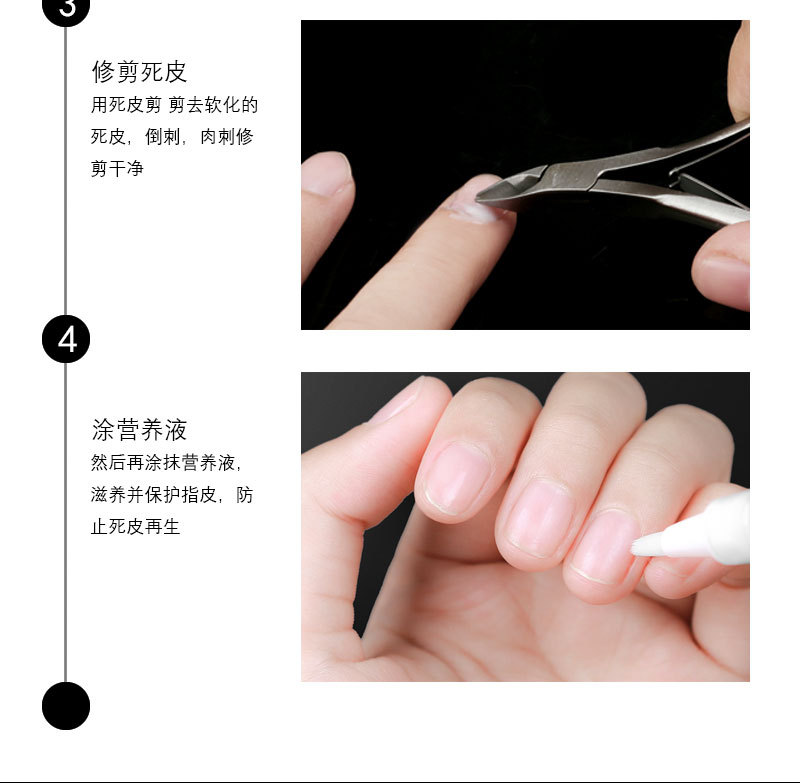 3

修剪死皮

用死皮剪 剪去软化的死皮，倒刺，肉刺修剪干净

4

涂营养液

然后再涂抹营养液，滋养并保护指皮，防止死皮再生