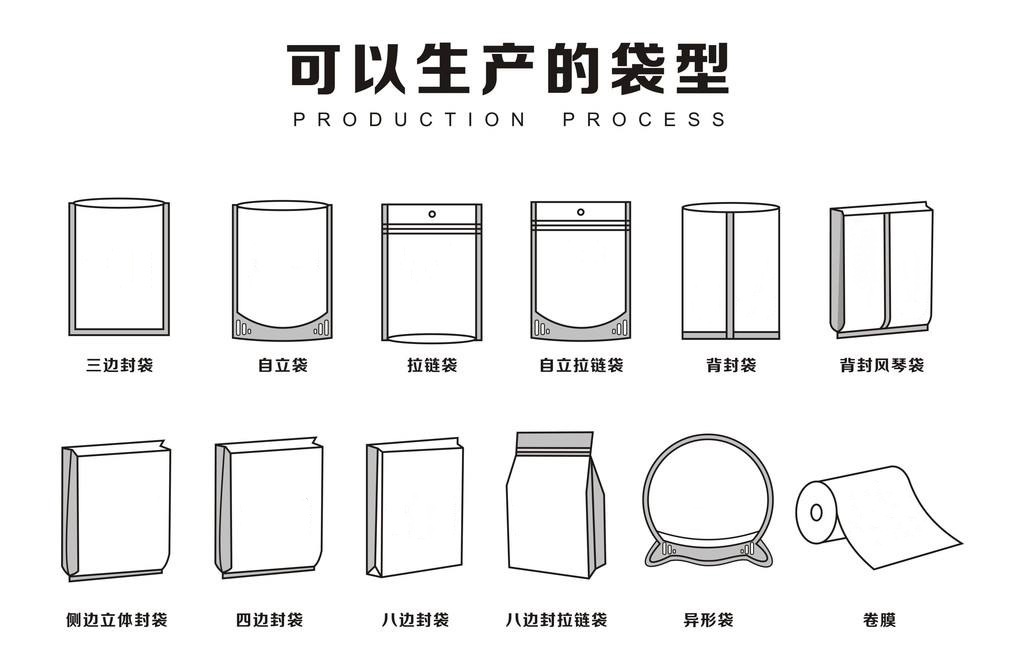 可以生产的袋型
PRODUCTION PROCESS

三边封袋
自立袋
拉链袋
自立拉链袋
背封袋
背封风琴袋

侧边立体封袋
四边封袋
八边封袋
八边封拉链袋
异形袋
卷膜