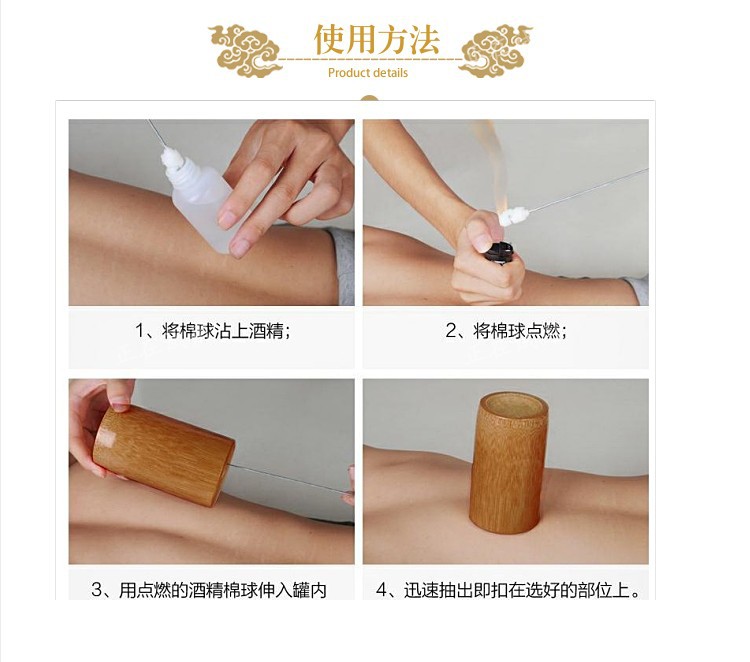 使用方法
Product details

1、将棉球沾上酒精；

2、将棉球点燃；

3、用点燃的酒精棉球伸入罐内

4、迅速抽出即扣在选好的部位上。