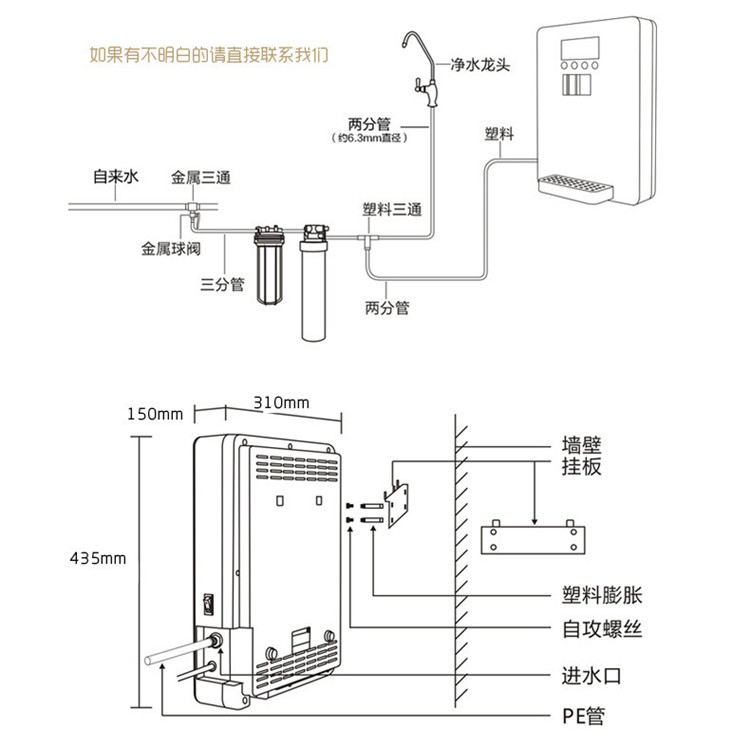 如果有不明白的请直接联系我们

净水龙头

两分管
（约6.3mm直径）

塑料

自来水

金属三通

塑料三通

金属球阀

三分管

两分管

150mm

310mm

435mm

墙壁

挂板

塑料膨胀

自攻螺丝

进水口

PE管