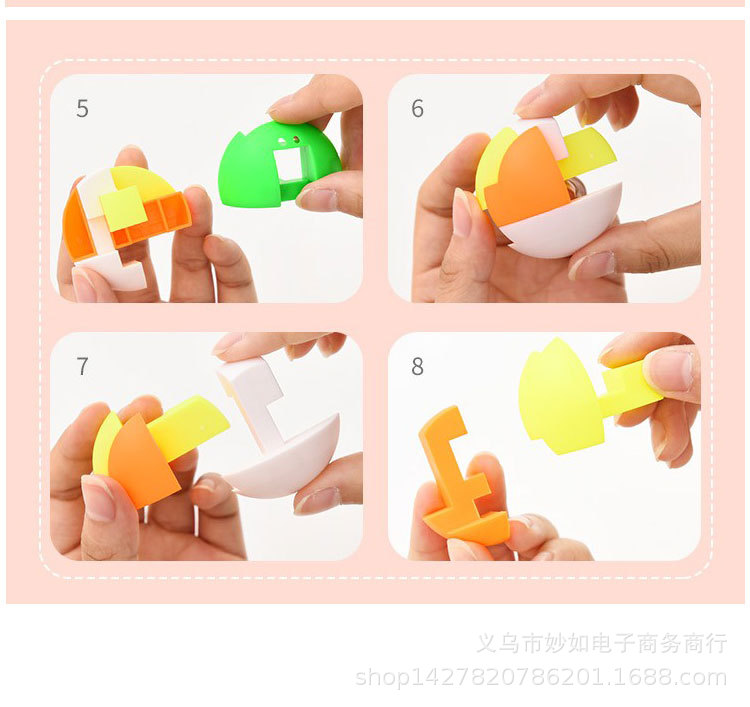 5

6

7

8

义乌市妙如电子商务商行
shop1427820786201.1688.com