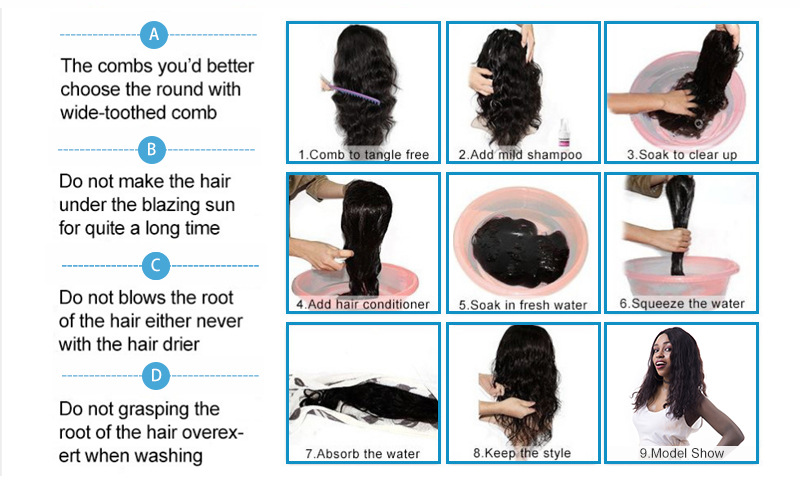 A

The combs you'd better choose the round with wide-toothed comb

B

Do not make the hair under the blazing sun for quite a long time

C

Do not blows the root of the hair either never with the hair drier

D

Do not grasping the root of the hair overexert when washing

1.Comb to tangle free

2.Add mild shampoo

3.Soak to clear up

4.Add hair conditioner

5.Soak in fresh water

6.Squeeze the water

7.Absorb the water

8.Keep the style

9.Model Show