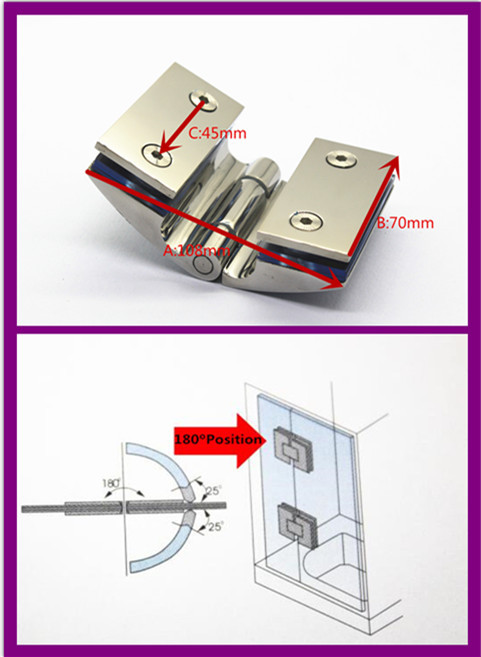 C:45mm

B:70mm

A:108mm

180°Position

180°

25°

25°