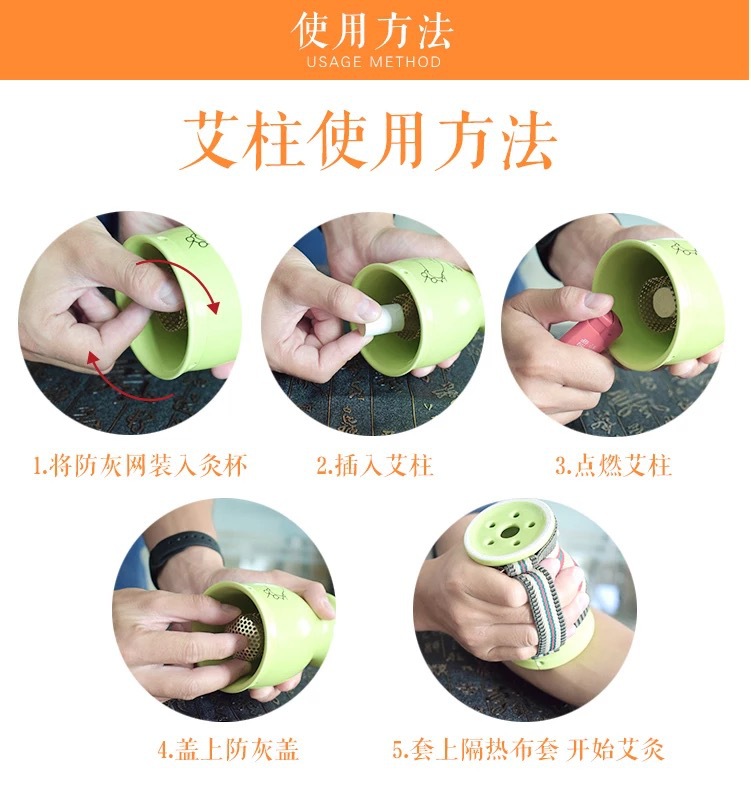 使用方法
USAGE METHOD

艾柱使用方法

1.将防灰网装入灸杯

2.插入艾柱

3.点燃艾柱

4.盖上防灰盖

5.套上隔热布套 开始艾灸