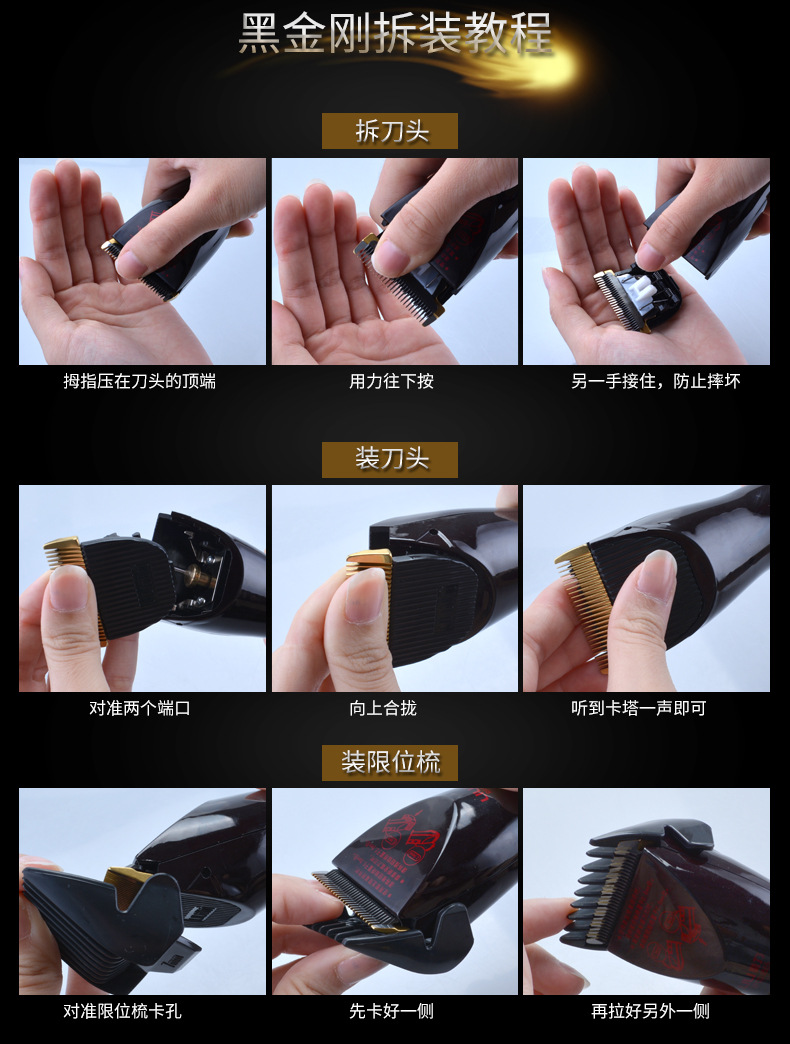 黑金刚拆装教程

拆刀头

拇指压在刀头的顶端

用力往下按

另一手接住，防止摔坏

装刀头

对准两个端口

向上合拢

听到卡塔一声即可

装限位梳

对准限位梳卡孔

先卡好一侧

再拉好另外一侧