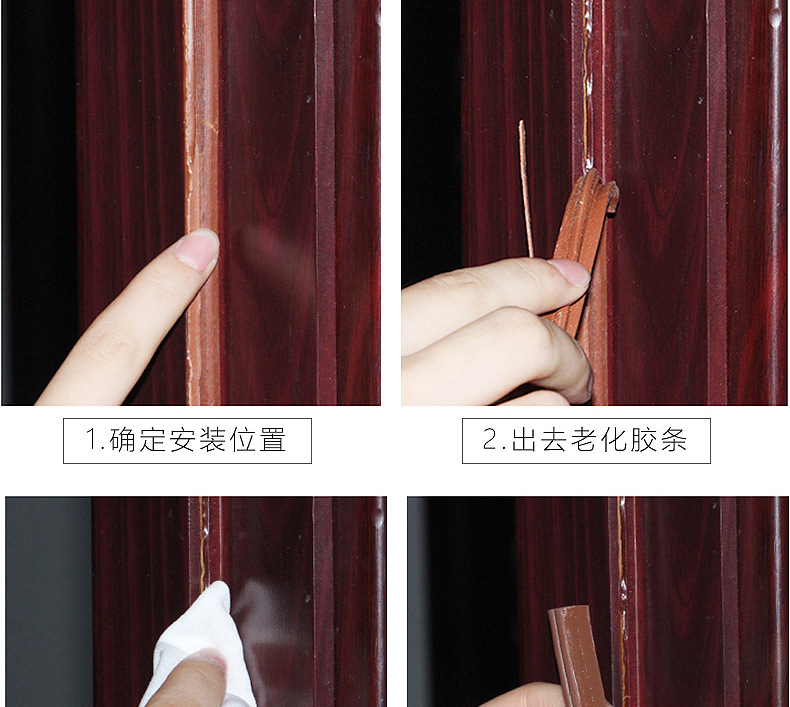 1.确定安装位置

2.出去老化胶条