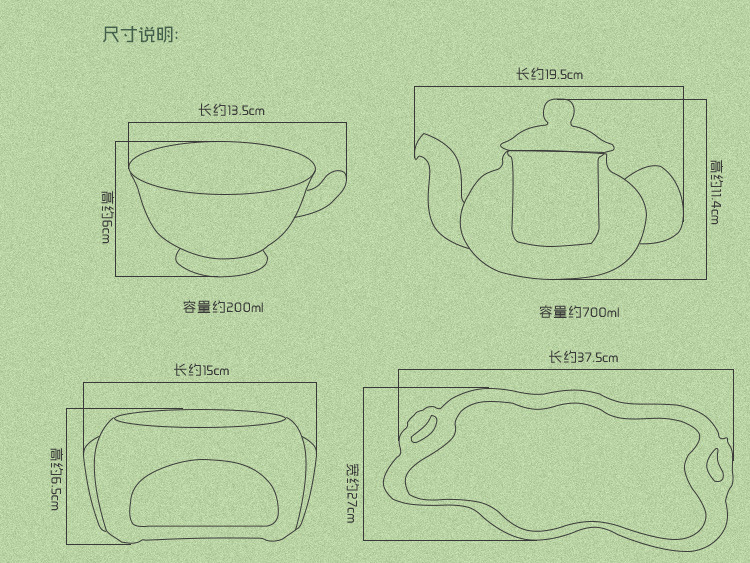 尺寸说明:

长约13.5cm

高约6cm

容量约200ml

长约19.5cm

高约11.4cm

容量约700ml

长约15cm

高约6.5cm

长约37.5cm

宽约27cm