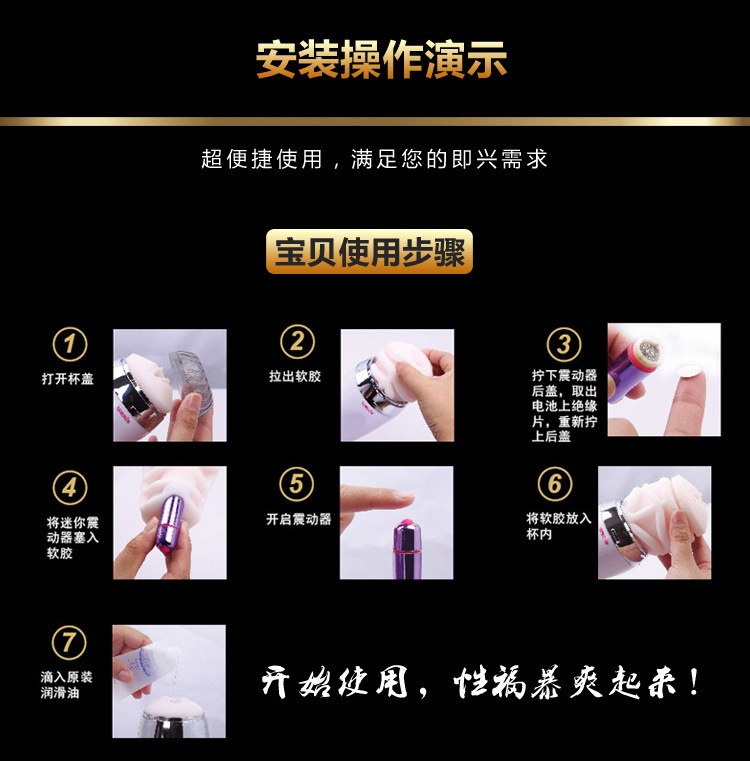 安装操作演示

超便捷使用，满足您的即兴需求

宝贝使用步骤

1 打开杯盖

2 拉出软胶

3 拧下震动器后盖，取出电池上绝缘片，重新拧上后盖

4 将迷你震动器塞入软胶

5 开启震动器

6 将软胶放入杯内

7 滴入原装润滑油

开始使用，性福暴爽起来！