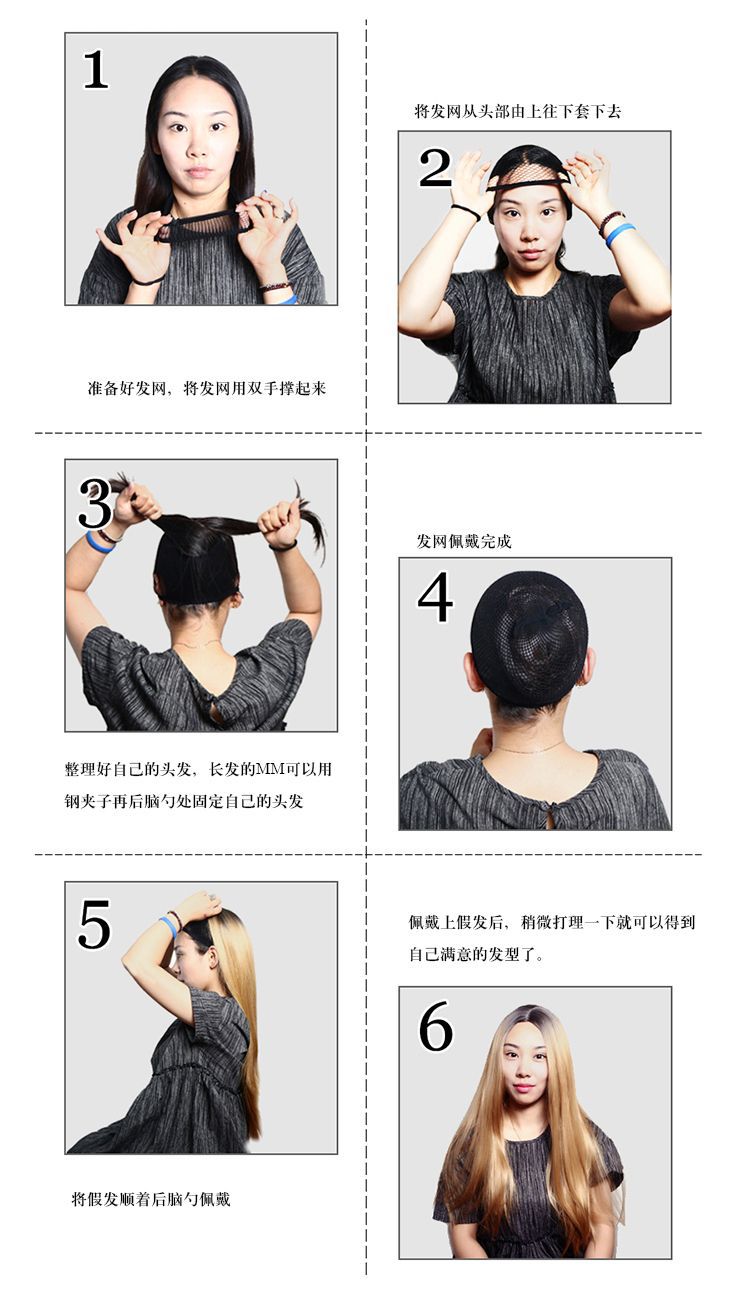 1

准备好发网，将发网用双手撑起来

将发网从头部由上往下套下去

2

3

整理好自己的头发，长发的MM可以用钢夹子再后脑勺处固定自己的头发

发网佩戴完成

4

5

将假发顺着后脑勺佩戴

佩戴上假发后，稍微打理一下就可以得到自己满意的发型了。

6