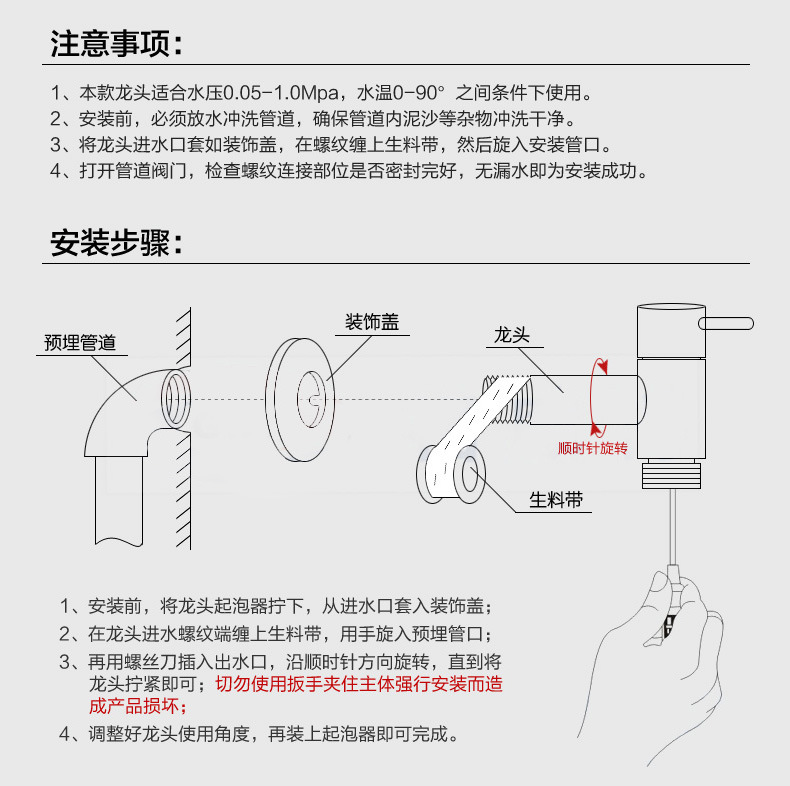 注意事项：

1、本款龙头适合水压0.05-1.0Mpa，水温0-90° 之间条件下使用。
2、安装前，必须放水冲洗管道，确保管道内泥沙等杂物冲洗干净。
3、将龙头进水口套如装饰盖，在螺纹缠上生料带，然后旋入安装管口。
4、打开管道阀门，检查螺纹连接部位是否密封完好，无漏水即为安装成功。

安装步骤：

预埋管道

装饰盖

龙头

顺时针旋转

生料带

1、安装前，将龙头起泡器拧下，从进水口套入装饰盖；
2、在龙头进水螺纹端缠上生料带，用手旋入预埋管口；
3、再用螺丝刀插入出水口，沿顺时针方向旋转，直到将龙头拧紧即可；切勿使用扳手夹住主体强行安装而造成产品损坏；
4、调整好龙头使用角度，再装上起泡器即可完成。