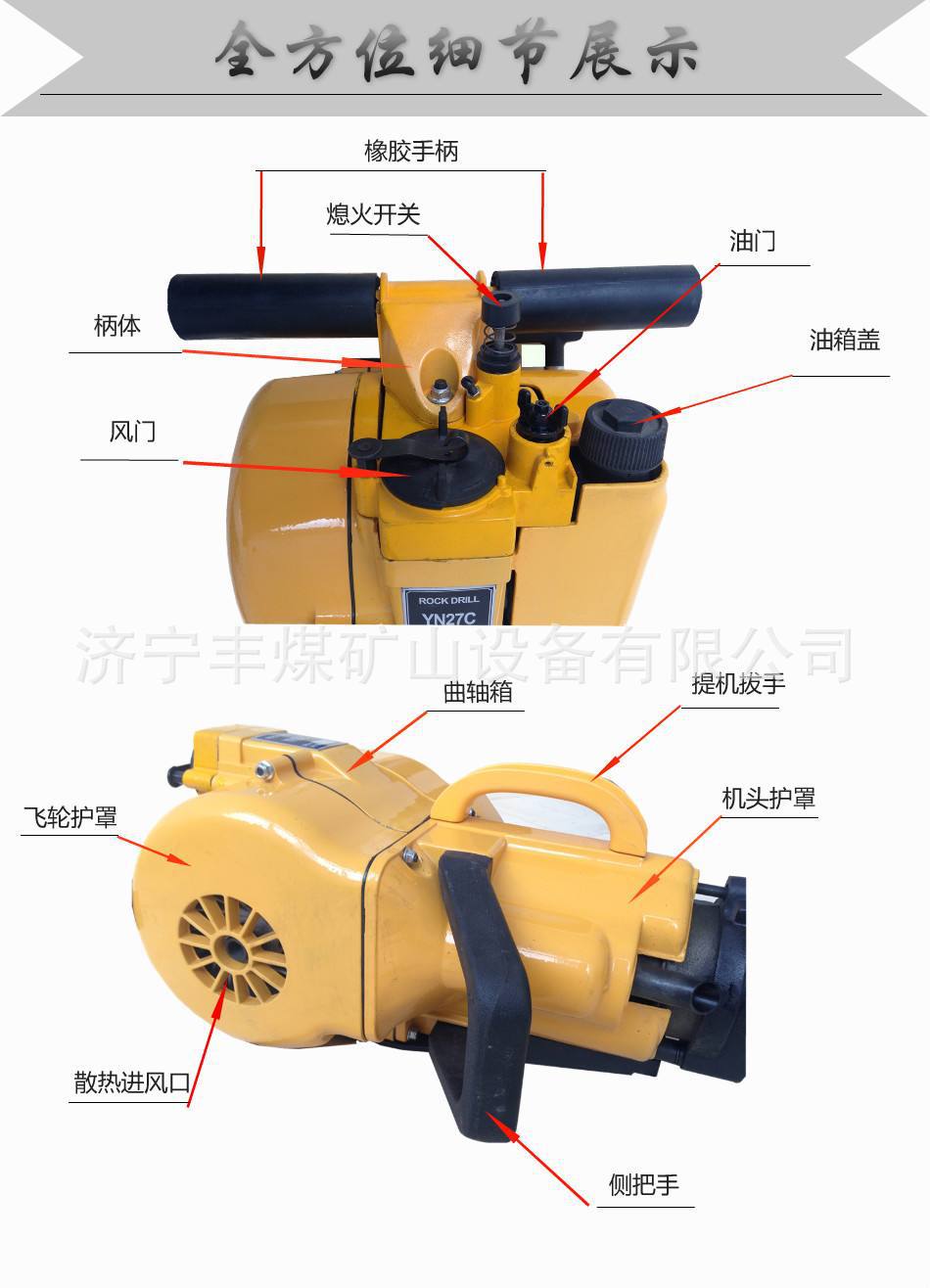 全方位细节展示

橡胶手柄

熄火开关

油门

柄体

油箱盖

风门

ROCK DRILL
YN27C

济宁丰煤矿山设备有限公司

曲轴箱

提机拔手

飞轮护罩

机头护罩

散热进风口

侧把手