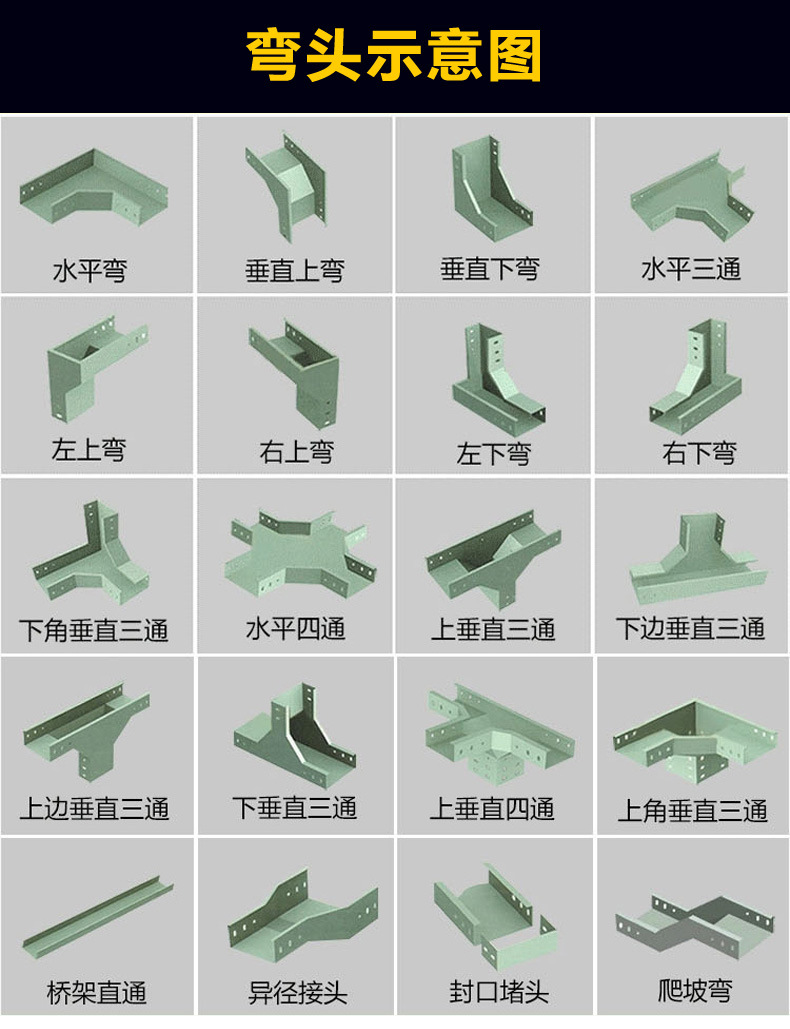 弯头示意图

水平弯

垂直上弯

垂直下弯

水平三通

左上弯

右上弯

左下弯

右下弯

下角垂直三通

水平四通

上垂直三通

下边垂直三通

上边垂直三通

下垂直三通

上垂直四通

上角垂直三通

桥架直通

异径接头

封口堵头

爬坡弯