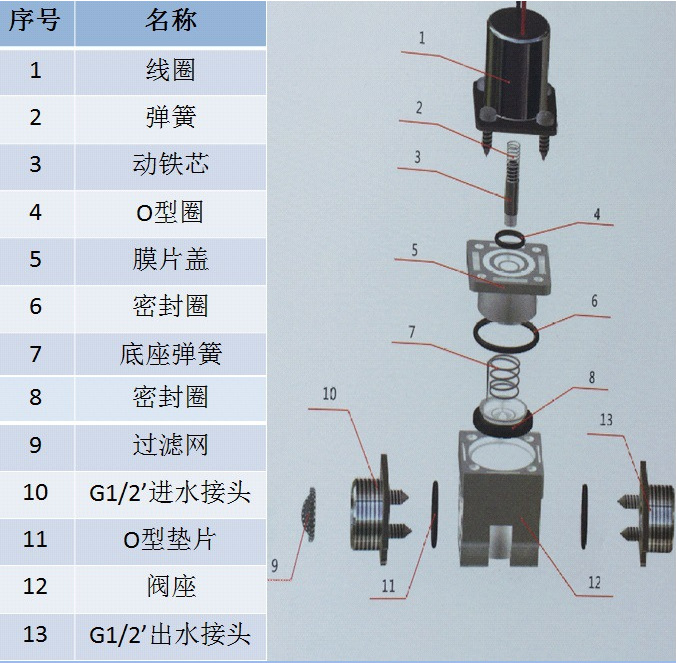 | 序号 | 名称 |
|---|---|
| 1 | 线圈 |
| 2 | 弹簧 |
| 3 | 动铁芯 |
| 4 | O型圈 |
| 5 | 膜片盖 |
| 6 | 密封圈 |
| 7 | 底座弹簧 |
| 8 | 密封圈 |
| 9 | 过滤网 |
| 10 | G1/2’进水接头 |
| 11 | O型垫片 |
| 12 | 阀座 |
| 13 | G1/2’出水接头 |

1
2
3
4
5
6
7
8
10
13
9
11
12