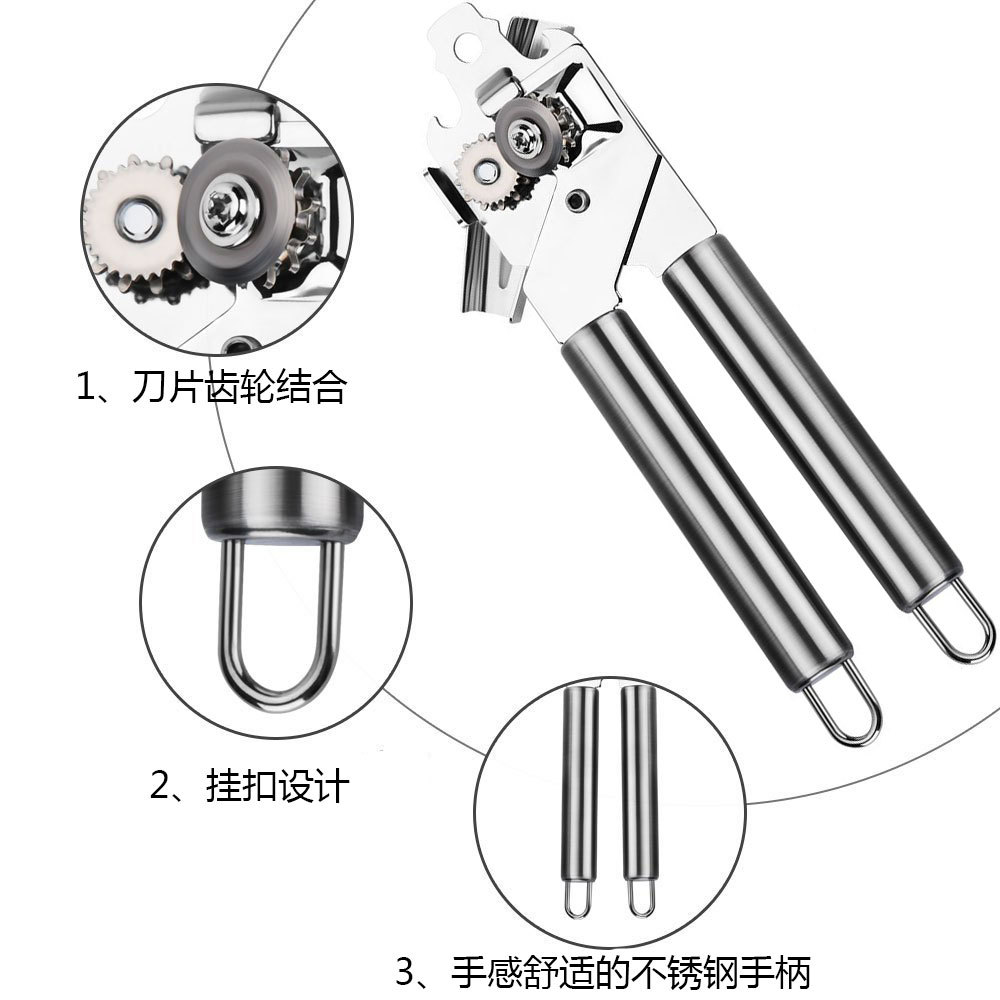 1、刀片齿轮结合

2、挂扣设计

3、手感舒适的不锈钢手柄