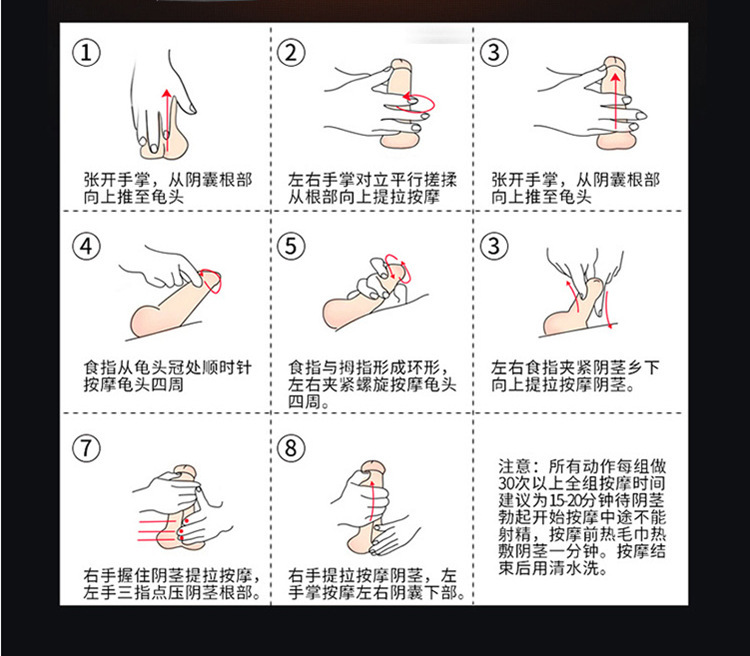 ①
张开手掌，从阴囊根部向上推至龟头

②
左右手掌对立平行搓揉从根部向上提拉按摩

③
张开手掌，从阴囊根部向上推至龟头

④
食指从龟头冠处顺时针按摩龟头四周

⑤
食指与拇指形成环形，左右夹紧螺旋按摩龟头四周。

③
左右食指夹紧阴茎乡下向上提拉按摩阴茎。

⑦
右手握住阴茎提拉按摩，左手三指点压阴茎根部。

⑧
右手提拉按摩阴茎，左手掌按摩左右阴囊下部。

注意：所有动作每组做30次以上全组按摩时间建议为15-20分钟待阴茎勃起开始按摩中途不能射精，按摩前热毛巾热敷阴茎一分钟。按摩结束后用清水洗。