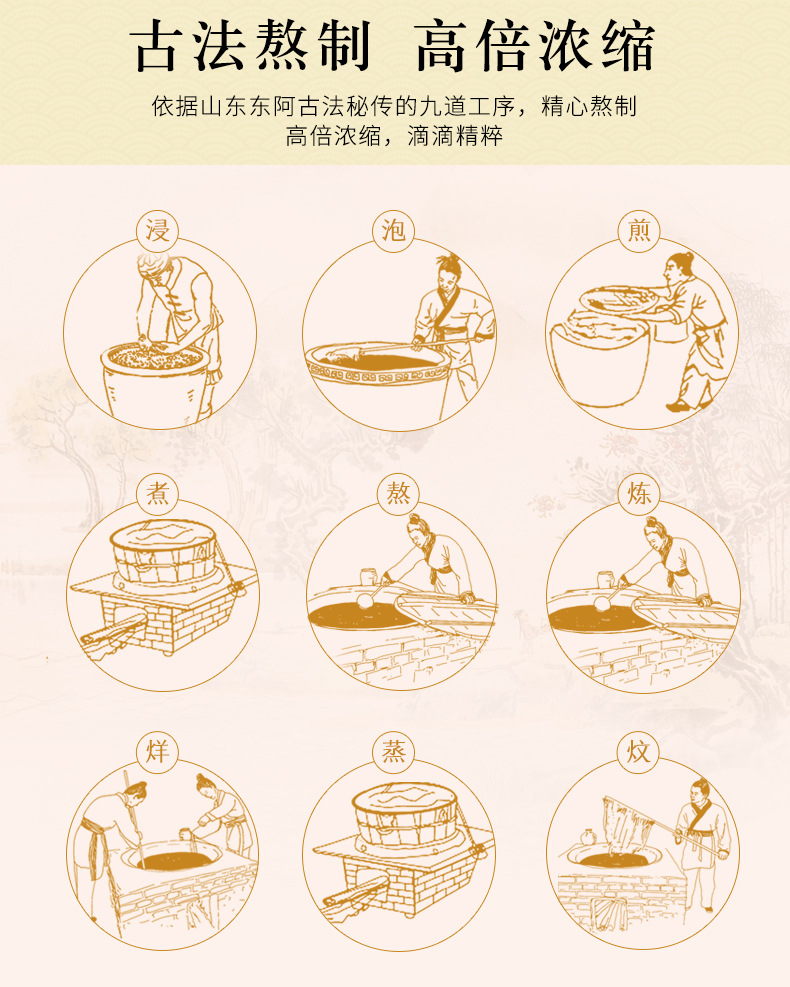 古法熬制 高倍浓缩

依据山东东阿古法秘传的九道工序，精心熬制
高倍浓缩，滴滴精粹

浸

泡

煎

煮

熬

炼

烊

蒸

炆