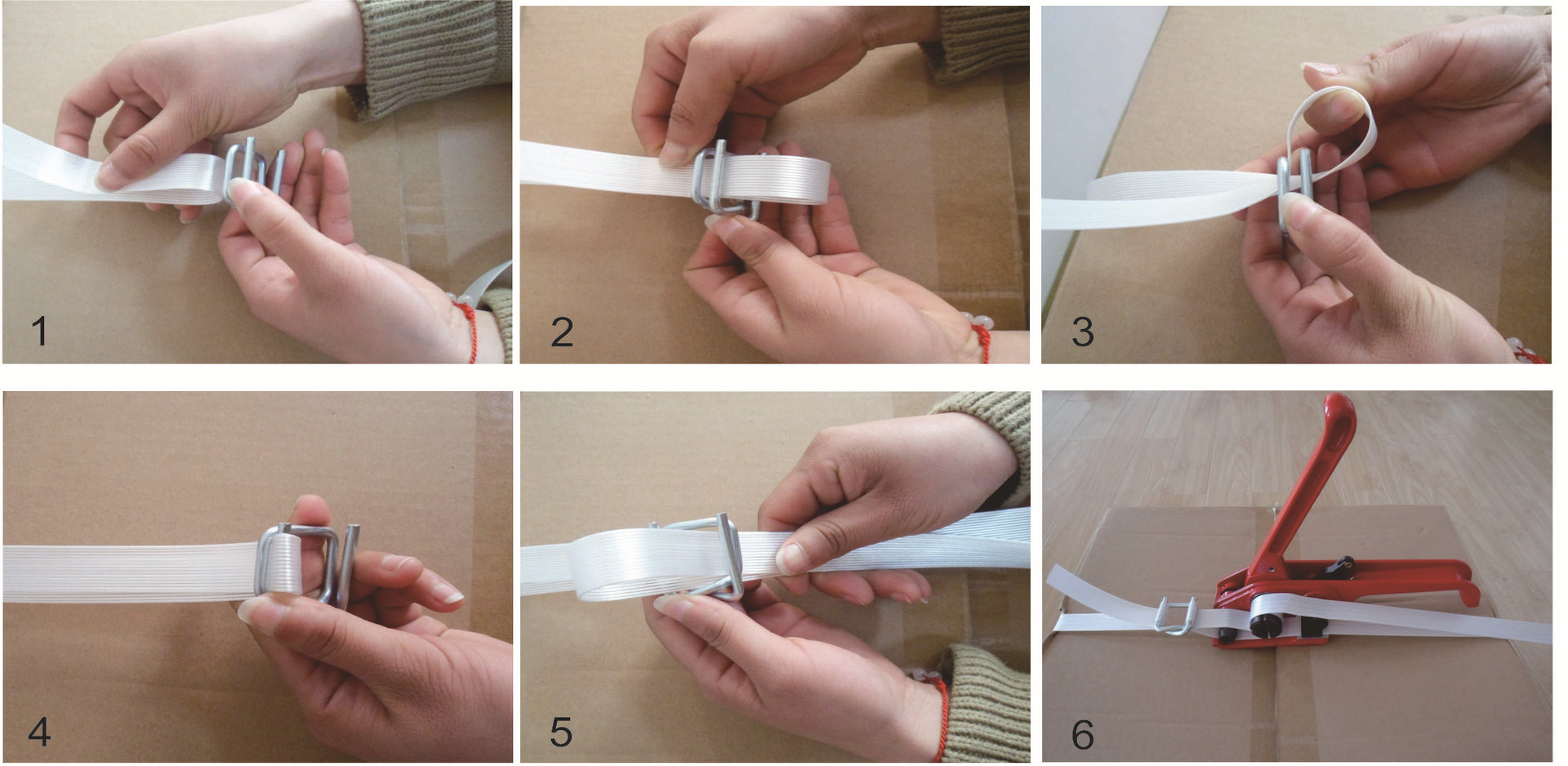 1

2

3

4

5

6