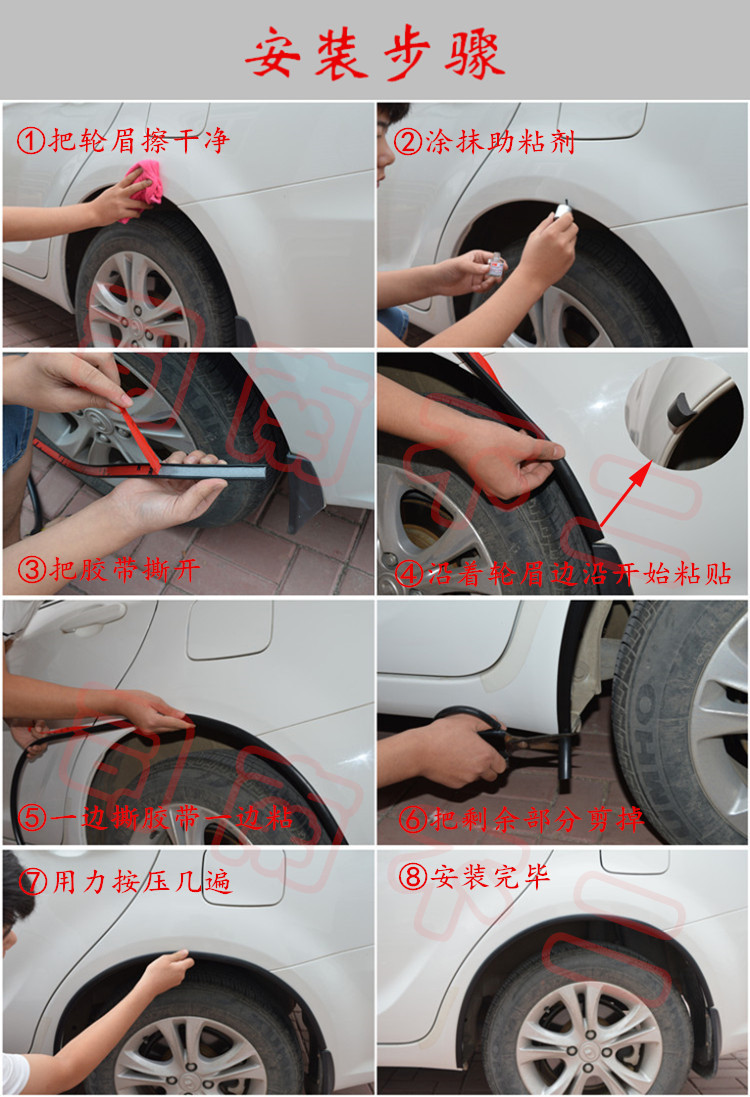 安装步骤

①把轮眉擦干净

②涂抹助粘剂

③把胶带撕开

④沿着轮眉边沿开始粘贴

⑤一边撕胶带一边粘

⑥把剩余部分剪掉

⑦用力按压几遍

⑧安装完毕