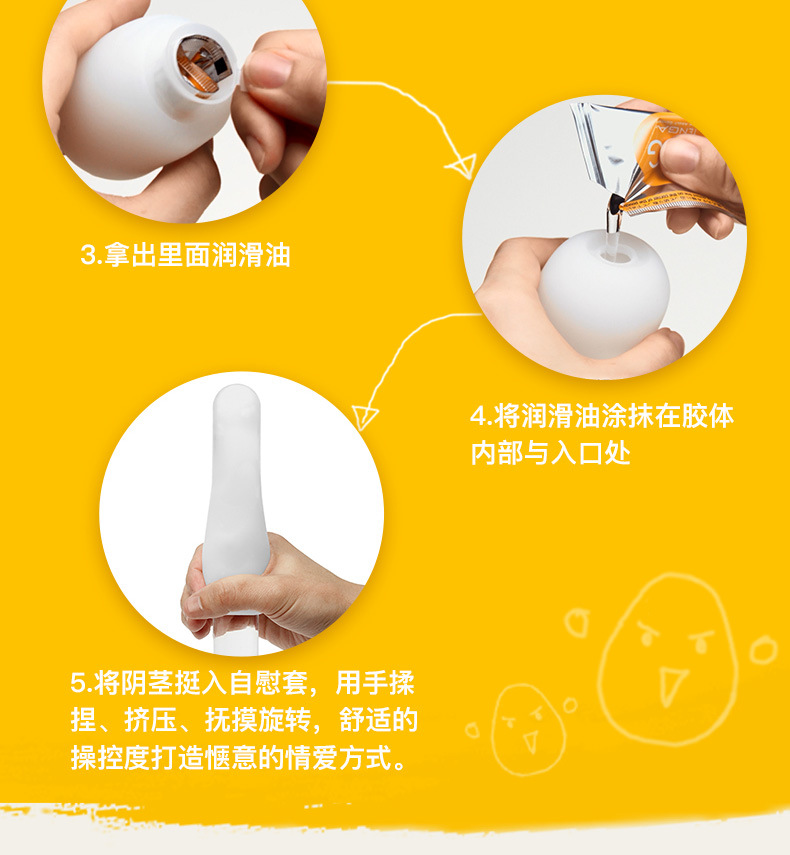 3.拿出里面润滑油

4.将润滑油涂抹在胶体内部与入口处

5.将阴茎挺入自慰套，用手揉捏、挤压、抚摸旋转，舒适的操控度打造惬意的情爱方式。