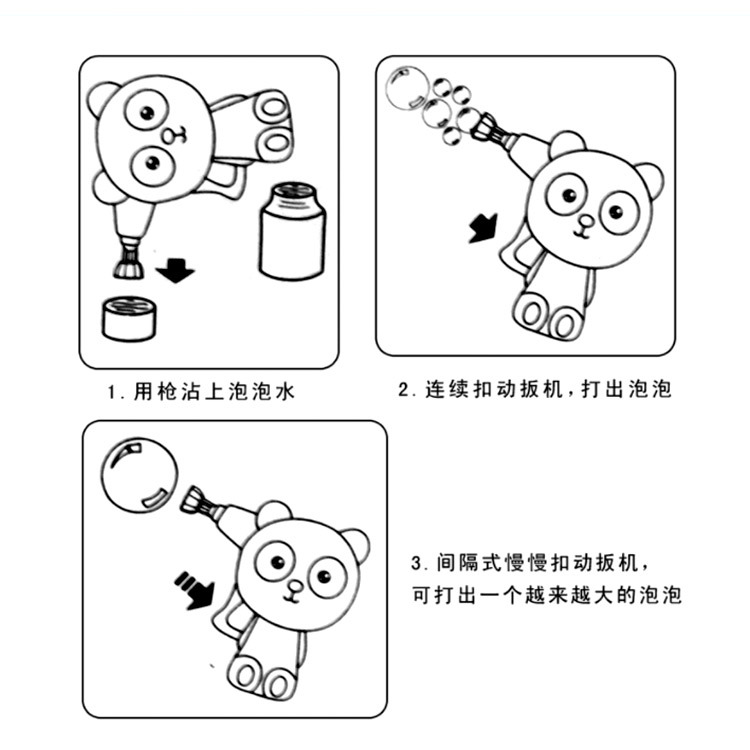 1. 用枪沾上泡泡水

2. 连续扣动扳机，打出泡泡

3. 间隔式慢慢扣动扳机，可打出一个越来越大的泡泡