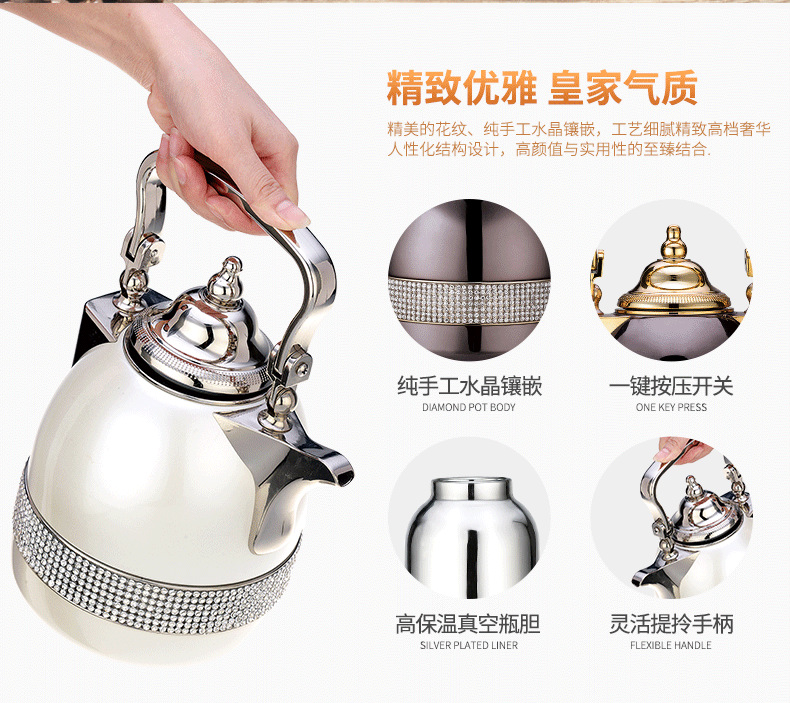 精致优雅 皇家气质

精美的花纹、纯手工水晶镶嵌，工艺细腻精致高档奢华
人性化结构设计，高颜值与实用性的至臻结合.

纯手工水晶镶嵌
DIAMOND POT BODY

一键按压开关
ONE KEY PRESS

高保温真空瓶胆
SILVER PLATED LINER

灵活提拎手柄
FLEXIBLE HANDLE