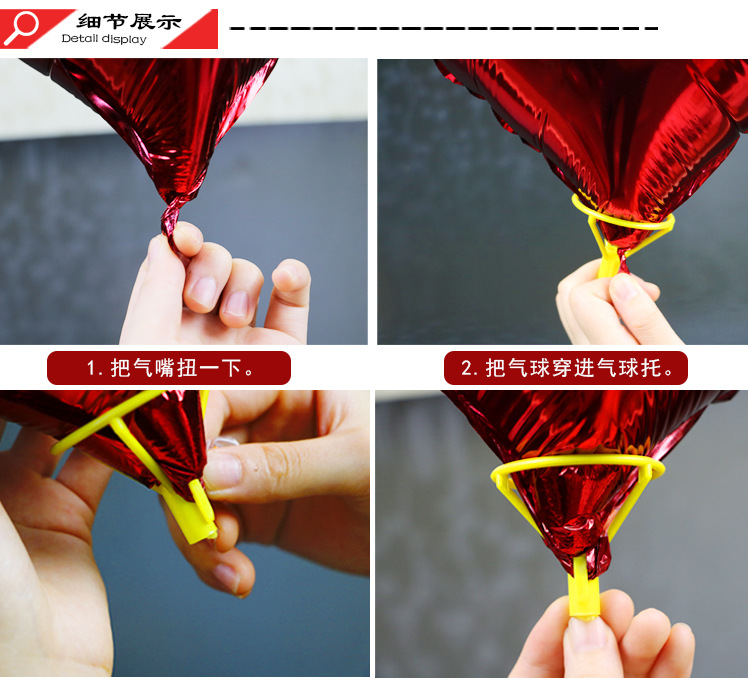 细节展示
Detail display

1. 把气嘴扭一下。

2. 把气球穿进气球托。