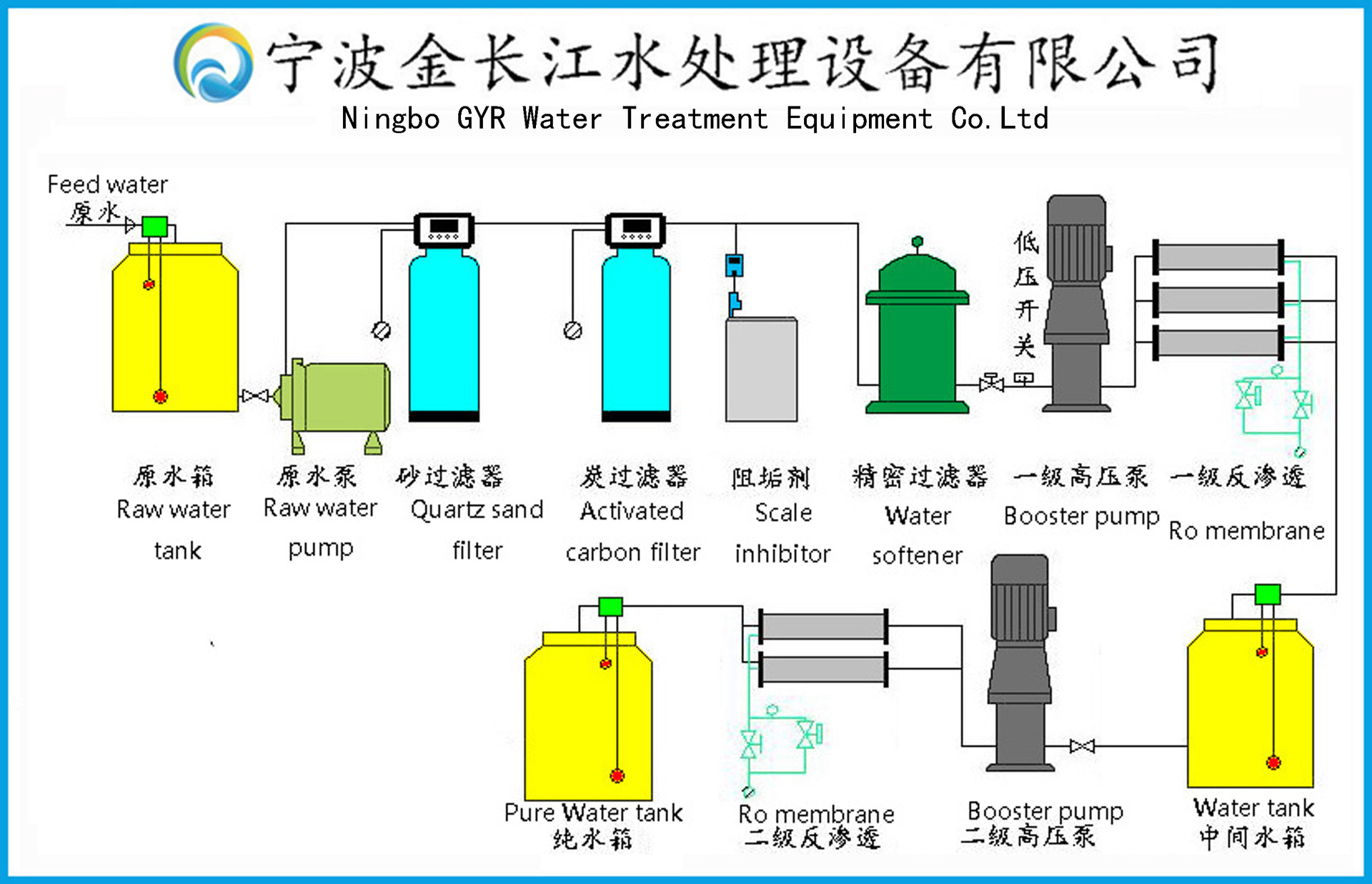 宁波金长江水处理设备有限公司
Ningbo GYR Water Treatment Equipment Co.Ltd

Feed water
原水

低压开关

原水箱
Raw water tank

原水泵
Raw water pump

砂过滤器
Quartz sand filter

炭过滤器
Activated carbon filter

阻垢剂
Scale inhibitor

精密过滤器
Water softener

一级高压泵
Booster pump

一级反渗透
Ro membrane

Pure Water tank
纯水箱

Ro membrane
二级反渗透

Booster pump
二级高压泵

Water tank
中间水箱