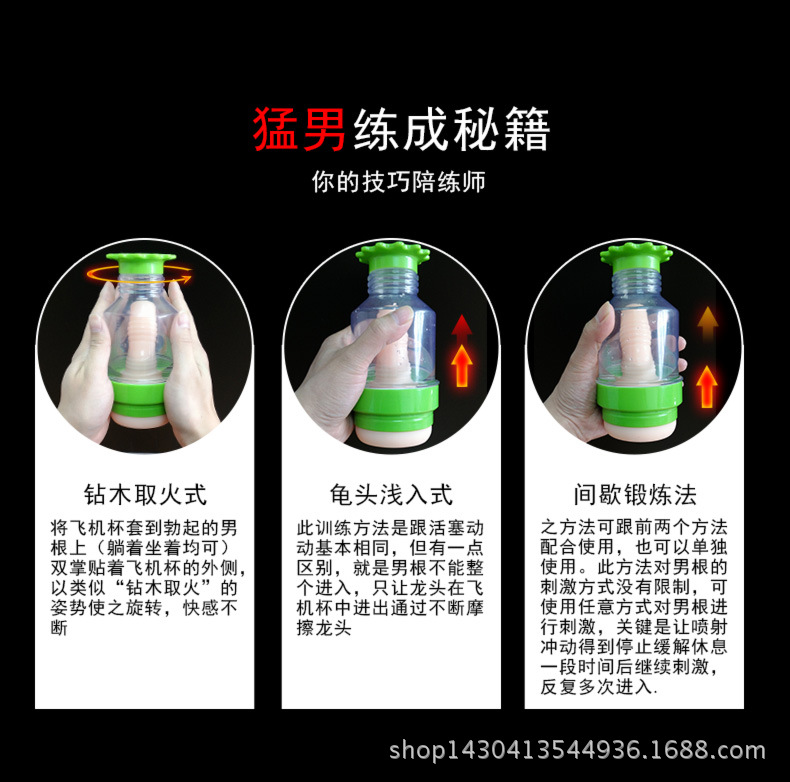 猛男练成秘籍

你的技巧陪练师

钻木取火式

将飞机杯套到勃起的男根上（躺着坐着均可）双掌贴着飞机杯的外侧，以类似“钻木取火”的姿势使之旋转，快感不断

龟头浅入式

此训练方法是跟活塞动动基本相同，但有一点区别，就是男根不能整个进入，只让龙头在飞机杯中进出通过不断摩擦龙头

间歇锻炼法

之方法可跟前两个方法配合使用，也可以单独使用。此方法对男根的刺激方式没有限制，可使用任意方式对男根进行刺激，关键是让喷射冲动得到停止缓解休息一段时间后继续刺激，反复多次进入.

shop1430413544936.1688.com