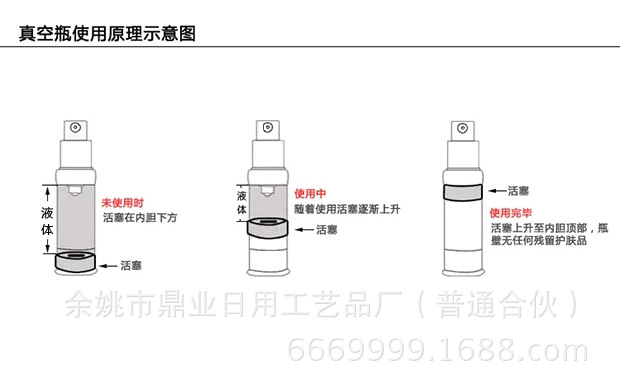 真空瓶使用原理示意图

液体

未使用时
活塞在内胆下方

活塞

液体

使用中
随着使用活塞逐渐上升

活塞

活塞

使用完毕
活塞上升至内胆顶部，瓶壁无任何残留护肤品

余姚市鼎业日用工艺品厂（普通合伙）
6669999.1688.com