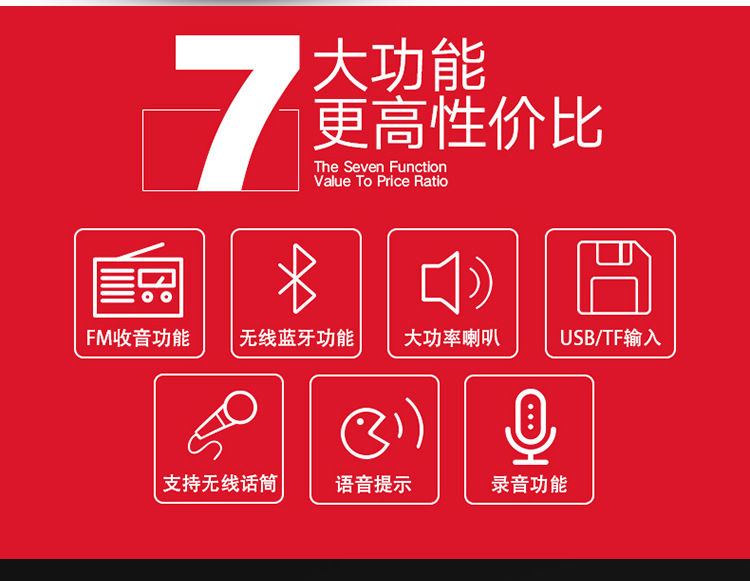 7 大功能
更高性价比

The Seven Function
Value To Price Ratio

FM收音功能

无线蓝牙功能

大功率喇叭

USB/TF输入

支持无线话筒

语音提示

录音功能