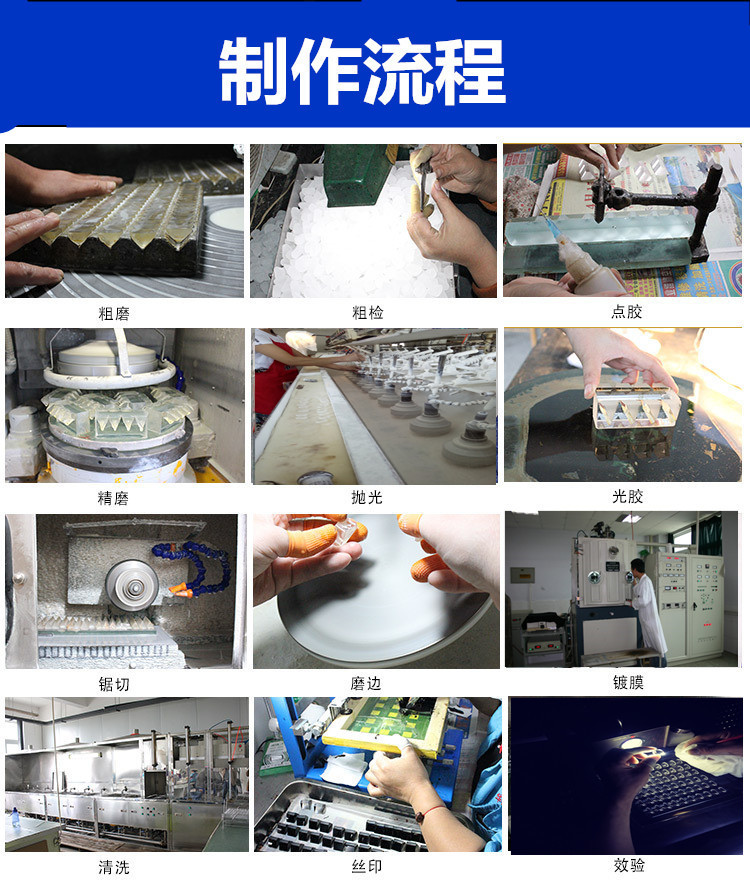 制作流程

粗磨

粗检

点胶

精磨

抛光

光胶

锯切

磨边

镀膜

清洗

丝印

效验